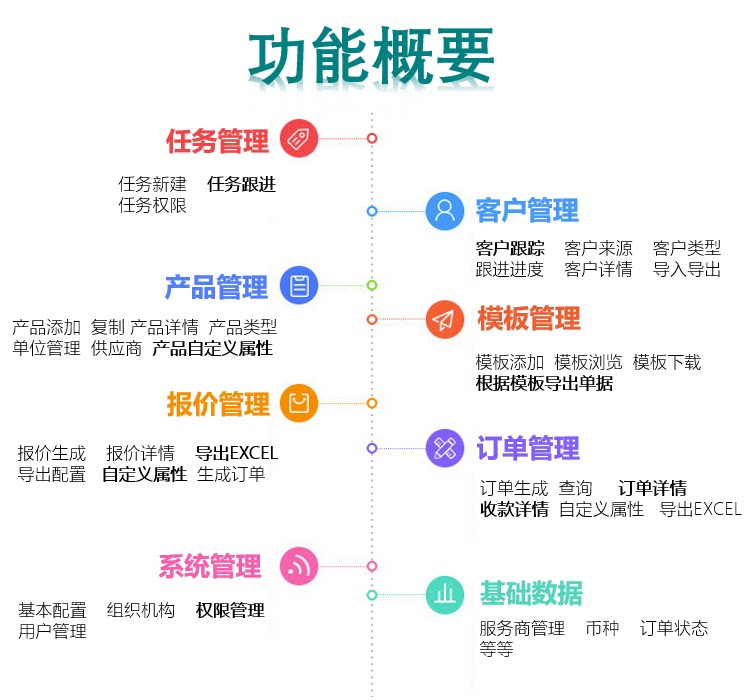 功能概要

任务管理

任务新建 任务跟进
任务权限

客户管理

客户跟踪 客户来源 客户类型
跟进进度 客户详情 导入导出

产品管理

产品添加 复制 产品详情 产品类型
单位管理 供应商 产品自定义属性

模板管理

模板添加 模板浏览 模板下载
根据模板导出单据

报价管理

报价生成 报价详情 导出EXCEL
导出配置 自定义属性 生成订单

订单管理

订单生成 查询 订单详情
收款详情 自定义属性 导出EXCEL

系统管理

基本配置 组织机构 权限管理
用户管理

基础数据

服务商管理 币种 订单状态
等等