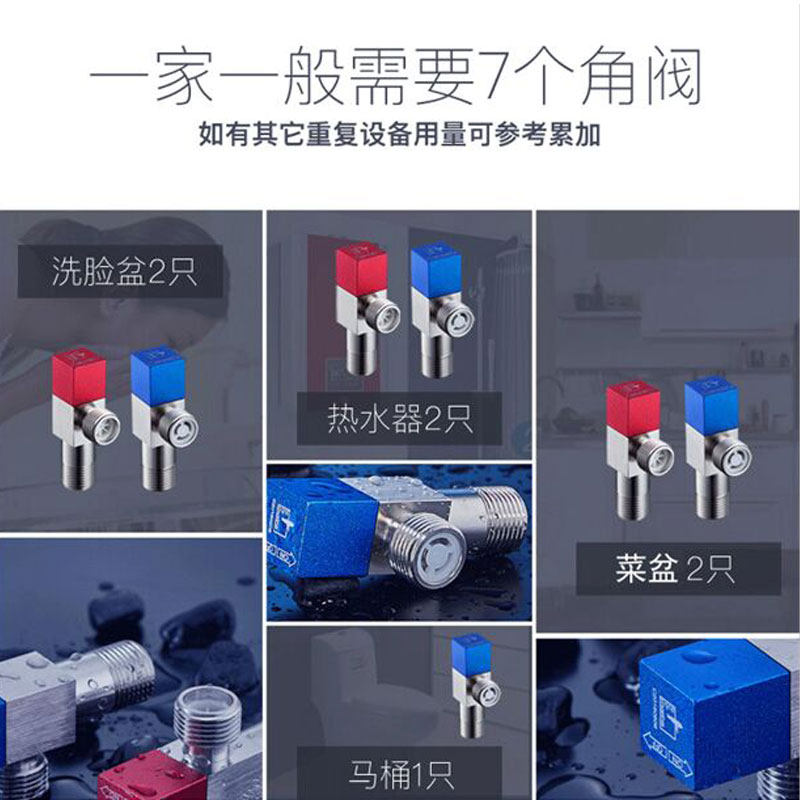 一家一般需要7个角阀

如有其它重复设备用量可参考累加

洗脸盆2只

热水器2只

菜盆 2只

马桶1只