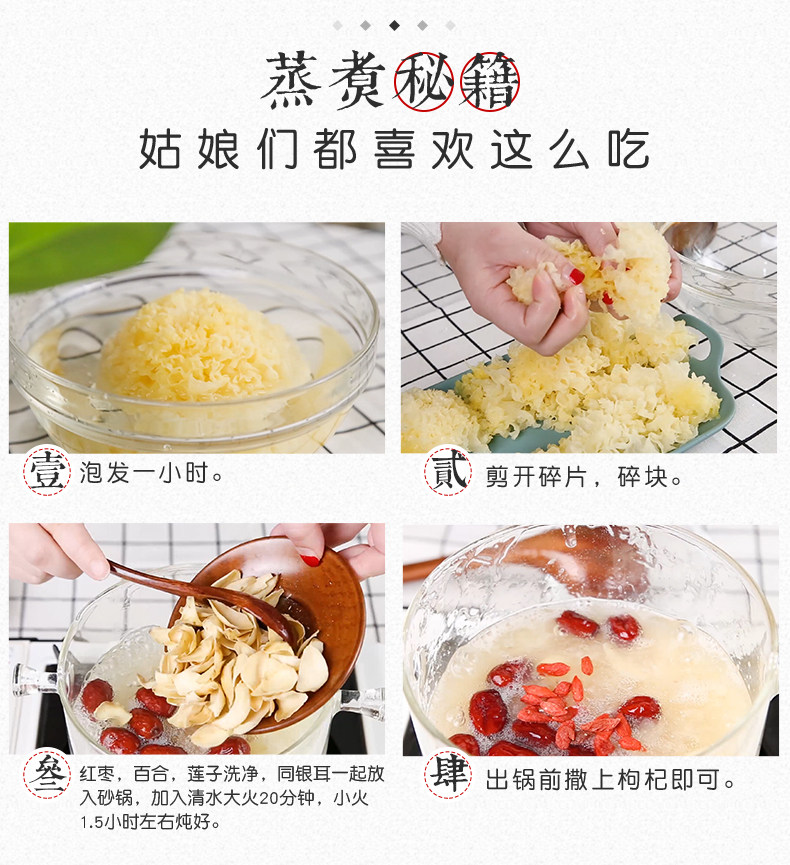 蒸煮秘籍

姑娘们都喜欢这么吃

壹 泡发一小时。

贰 剪开碎片，碎块。

叁 红枣，百合，莲子洗净，同银耳一起放入砂锅，加入清水大火20分钟，小火1.5小时左右炖好。

肆 出锅前撒上枸杞即可。