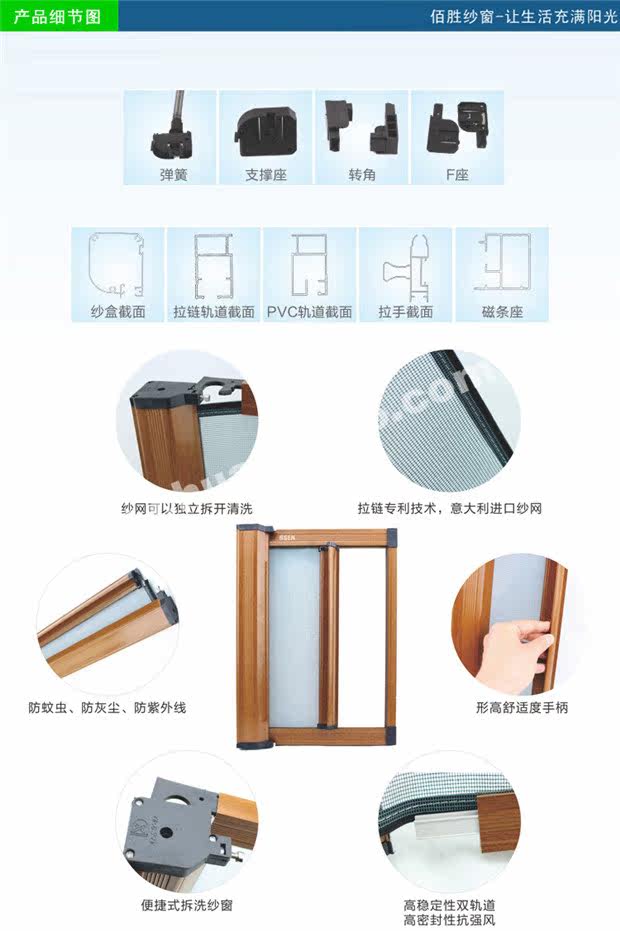 产品细节图

佰胜纱窗-让生活充满阳光

弹簧

支撑座

转角

F座

纱盒截面

拉链轨道截面

PVC轨道截面

拉手截面

磁条座

纱网可以独立拆开清洗

拉链专利技术，意大利进口纱网

防蚊虫、防灰尘、防紫外线

形高舒适度手柄

便捷式拆洗纱窗

高稳定性双轨道
高密封性抗强风