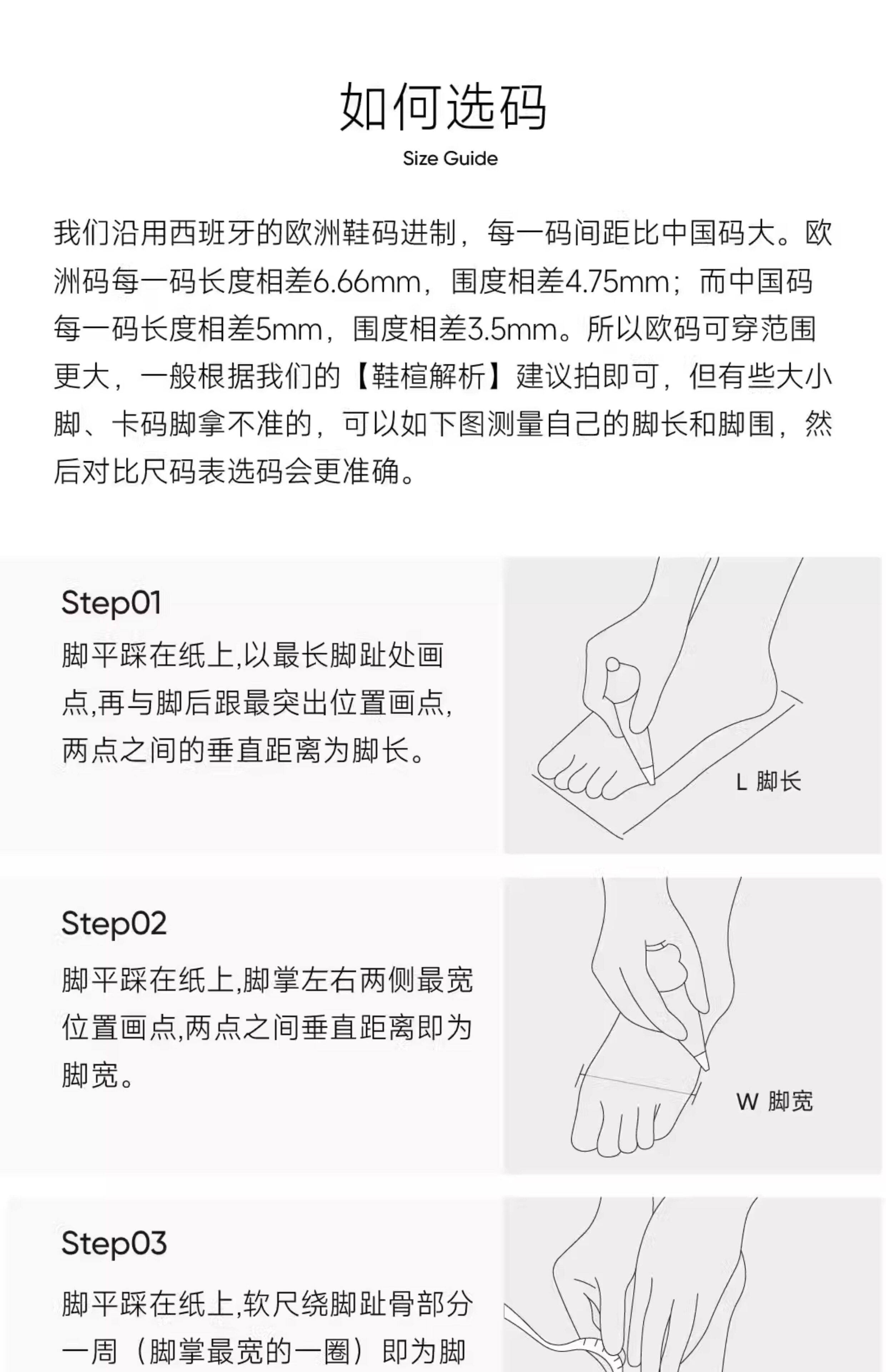 如何选码

Size Guide

我们沿用西班牙的欧洲鞋码进制，每一码间距比中国码大。欧洲码每一码长度相差6.66mm，围度相差4.75mm；而中国码每一码长度相差5mm，围度相差3.5mm。所以欧码可穿范围更大，一般根据我们的【鞋楦解析】建议拍即可，但有些大小脚、卡码脚拿不准的，可以如下图测量自己的脚长和脚围，然后对比尺码表选码会更准确。

Step01

脚平踩在纸上,以最长脚趾处画点,再与脚后跟最突出位置画点,两点之间的垂直距离为脚长。

L 脚长

Step02

脚平踩在纸上,脚掌左右两侧最宽位置画点,两点之间垂直距离即为脚宽。

W 脚宽

Step03

脚平踩在纸上,软尺绕脚趾骨部分一周（脚掌最宽的一圈）即为脚