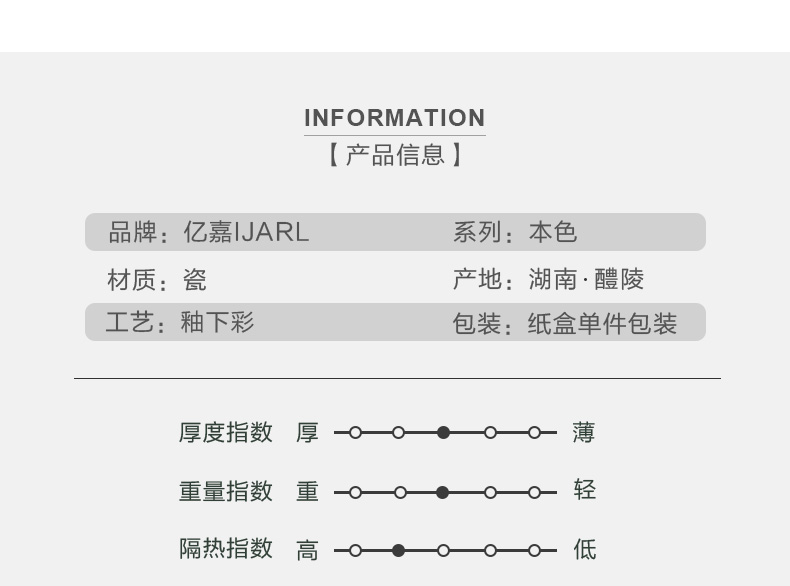 INFORMATION
【产品信息】

品牌：亿嘉IJARL 系列：本色

材质：瓷 产地：湖南·醴陵

工艺：釉下彩 包装：纸盒单件包装

厚度指数 厚 薄

重量指数 重 轻

隔热指数 高 低