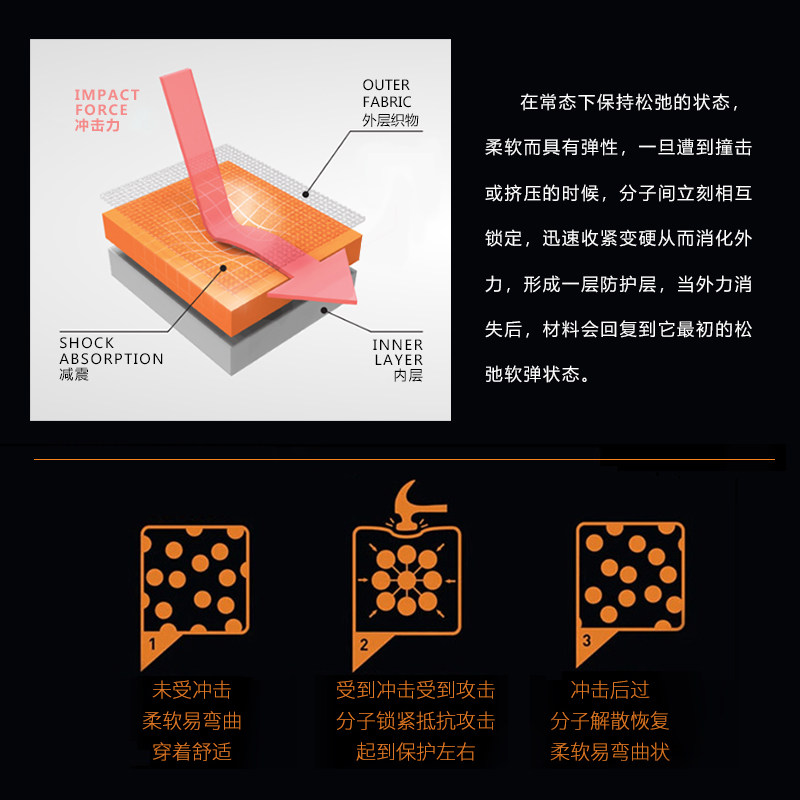 IMPACT FORCE
冲击力

OUTER FABRIC
外层织物

SHOCK ABSORPTION
减震

INNER LAYER
内层

在常态下保持松弛的状态，柔软而具有弹性，一旦遭到撞击或挤压的时候，分子间立刻相互锁定，迅速收紧变硬从而消化外力，形成一层防护层，当外力消失后，材料会回复到它最初的松弛软弹状态。

1
未受冲击
柔软易弯曲
穿着舒适

2
受到冲击受到攻击
分子锁紧抵抗攻击
起到保护左右

3
冲击后过
分子解散恢复
柔软易弯曲状