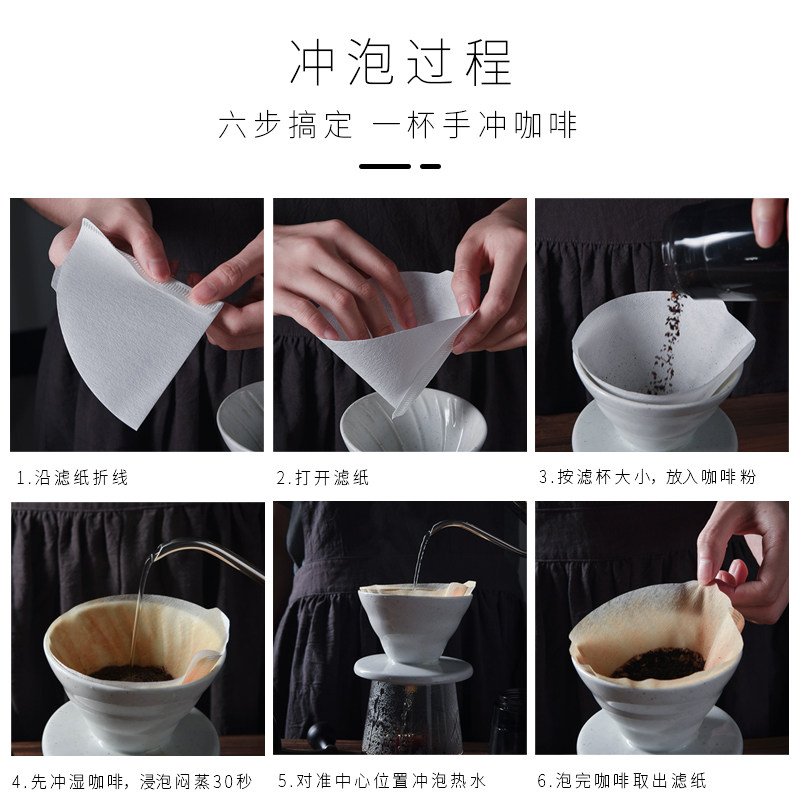 冲泡过程

六步搞定 一杯手冲咖啡

1.沿滤纸折线

2.打开滤纸

3.按滤杯大小，放入咖啡粉

4.先冲湿咖啡，浸泡闷蒸30秒

5.对准中心位置冲泡热水

6.泡完咖啡取出滤纸