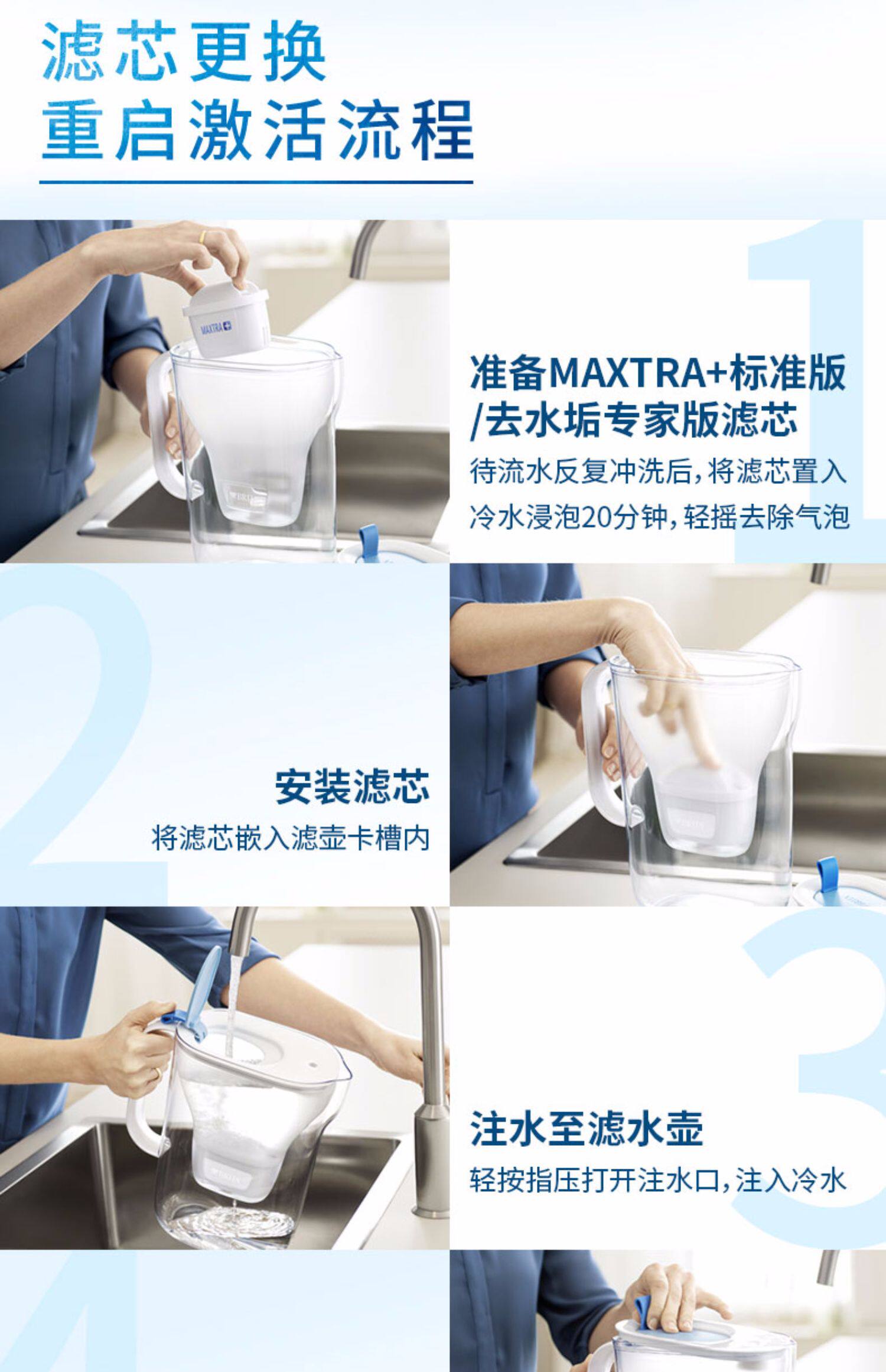 滤芯更换
重启激活流程

MAXTRA+

1

准备MAXTRA+标准版/去水垢专家版滤芯

待流水反复冲洗后，将滤芯置入冷水浸泡20分钟，轻摇去除气泡

2

安装滤芯

将滤芯嵌入滤壶卡槽内

3

注水至滤水壶

轻按指压打开注水口，注入冷水