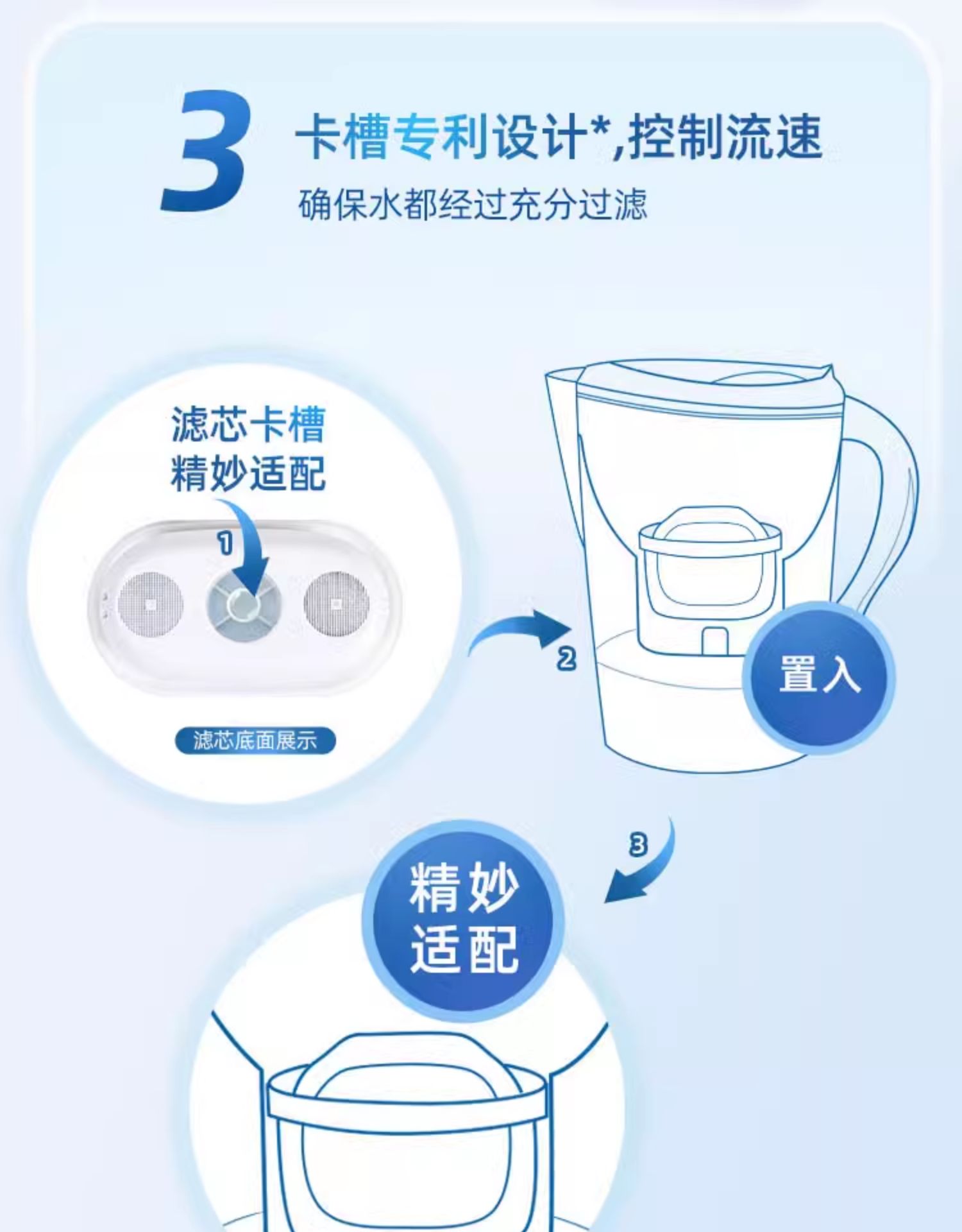 3 卡槽专利设计*,控制流速

确保水都经过充分过滤

滤芯卡槽
精妙适配

1

滤芯底面展示

2

置入

3

精妙
适配