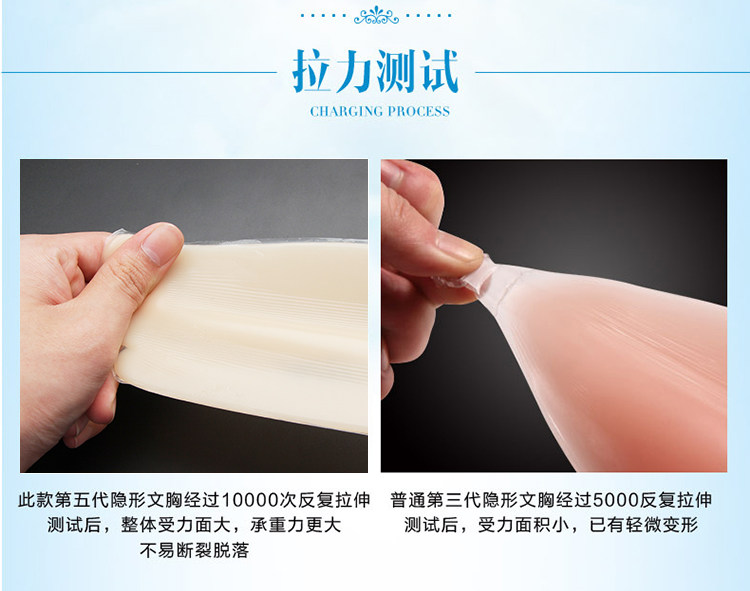 拉力测试

CHARGING PROCESS

此款第五代隐形文胸经过10000次反复拉伸测试后，整体受力面大，承重力更大不易断裂脱落

普通第三代隐形文胸经过5000反复拉伸测试后，受力面积小，已有轻微变形