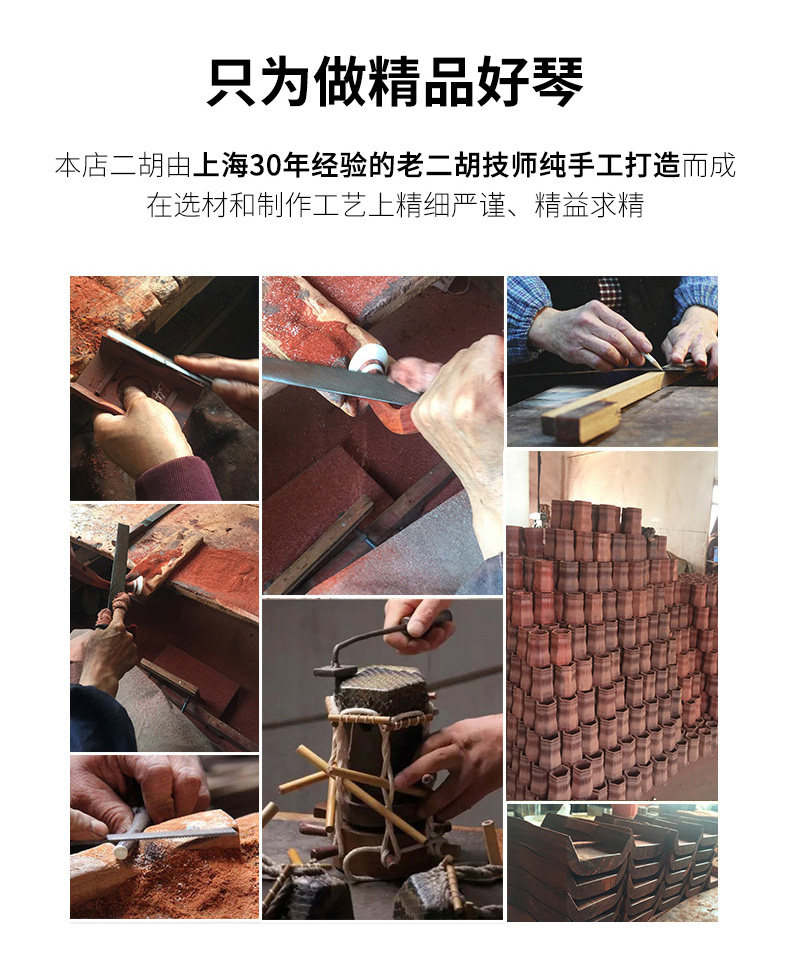 只为做精品好琴

本店二胡由上海30年经验的老二胡技师纯手工打造而成
在选材和制作工艺上精细严谨、精益求精