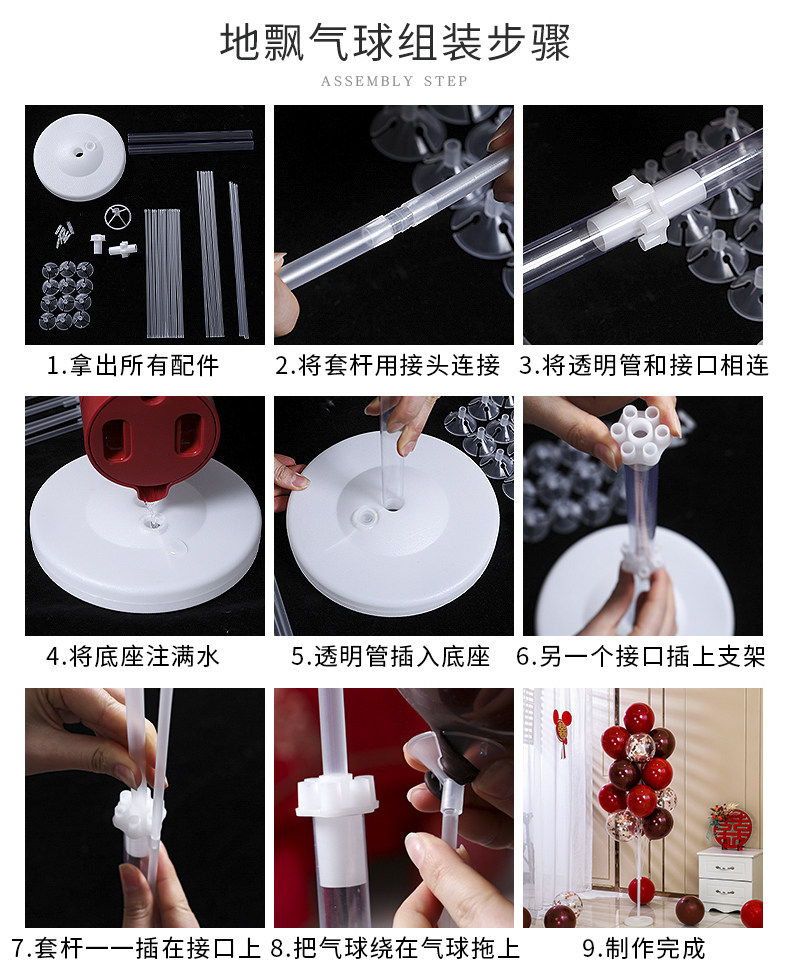 地飘气球组装步骤
ASSEMBLY STEP

1.拿出所有配件
2.将套杆用接头连接
3.将透明管和接口相连

4.将底座注满水
5.透明管插入底座
6.另一个接口插上支架

7.套杆一一插在接口上
8.把气球绕在气球拖上
9.制作完成