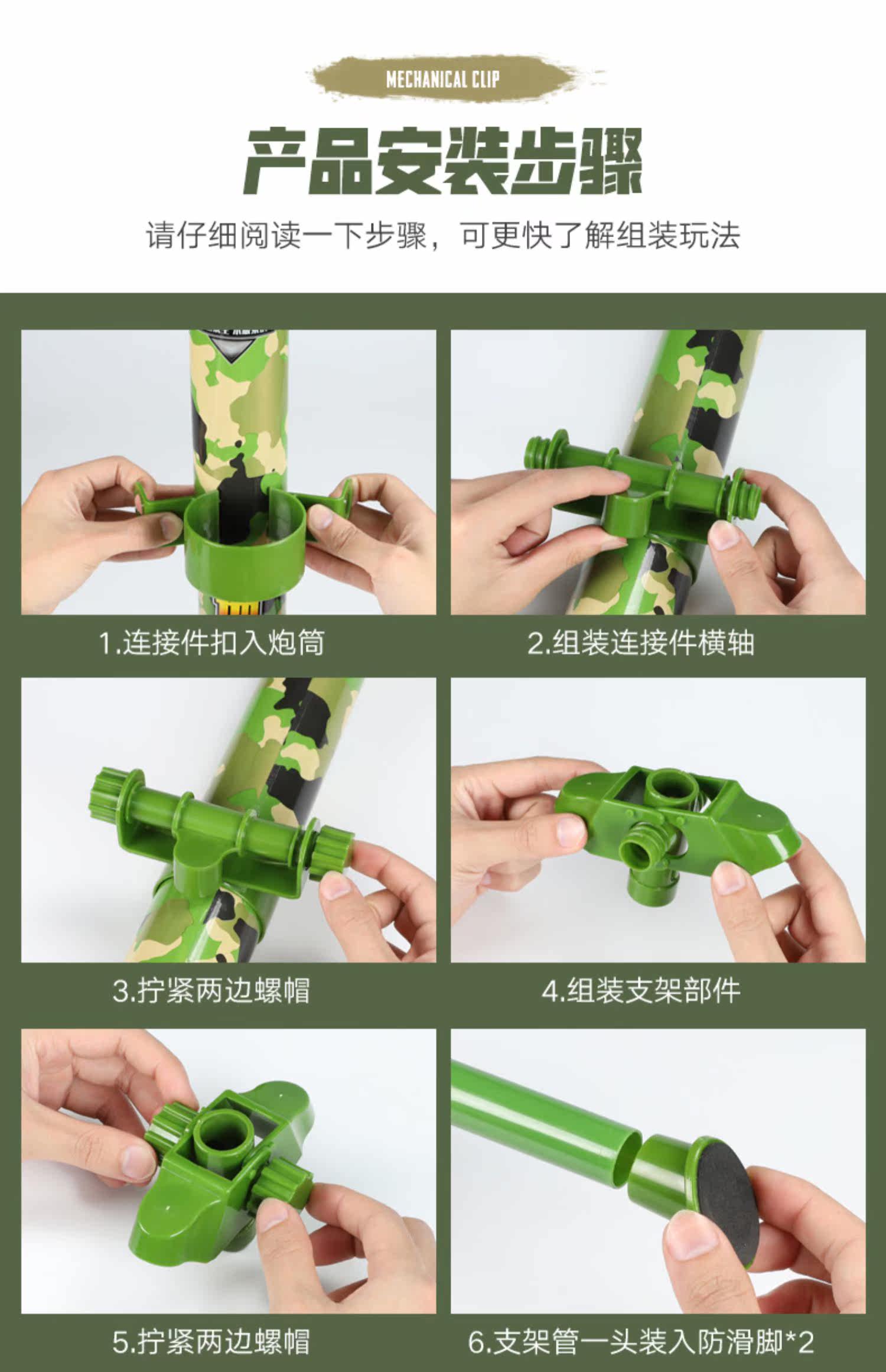 MECHANICAL CLIP

产品安装步骤

请仔细阅读一下步骤，可更快了解组装玩法

1.连接件扣入炮筒

2.组装连接件横轴

3.拧紧两边螺帽

4.组装支架部件

5.拧紧两边螺帽

6.支架管一头装入防滑脚*2