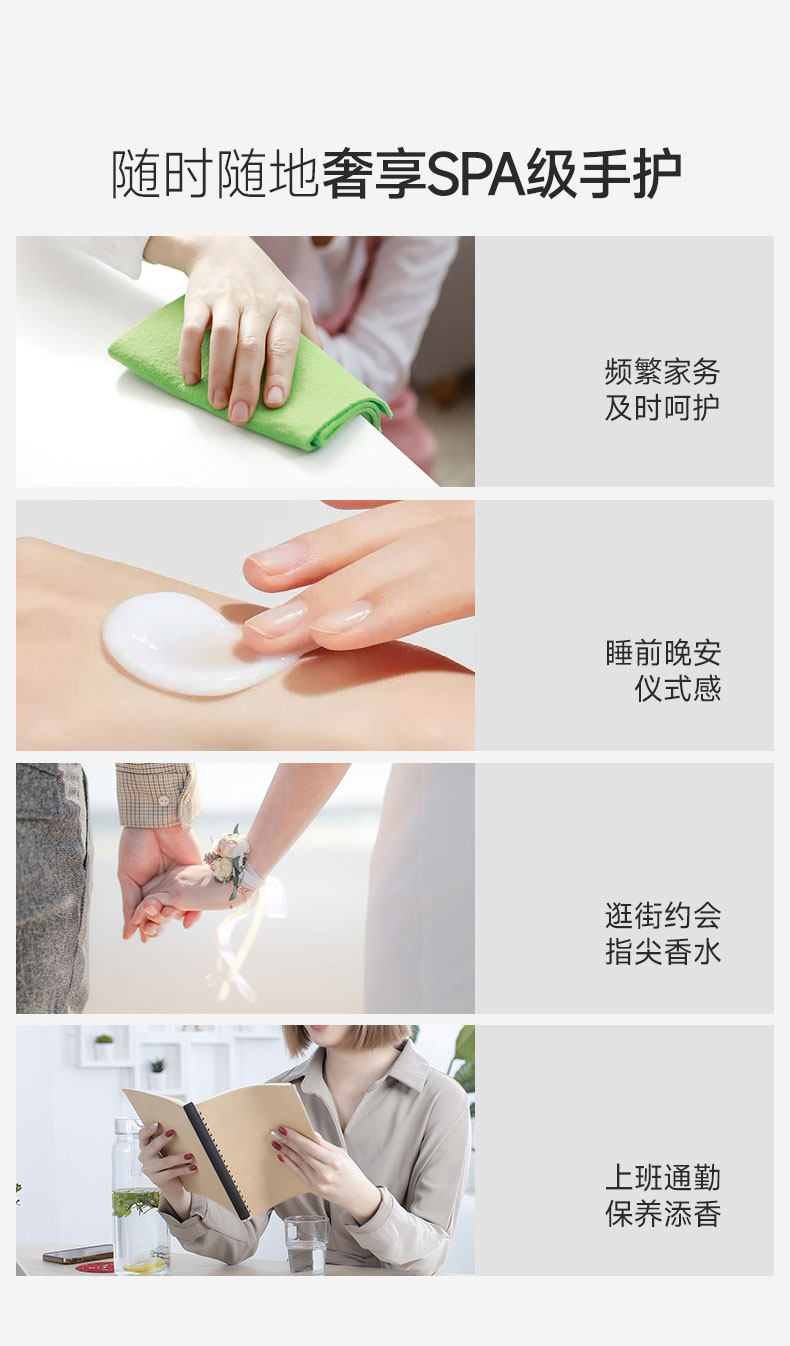 随时随地奢享SPA级手护

频繁家务
及时呵护

睡前晚安
仪式感

逛街约会
指尖香水

上班通勤
保养添香