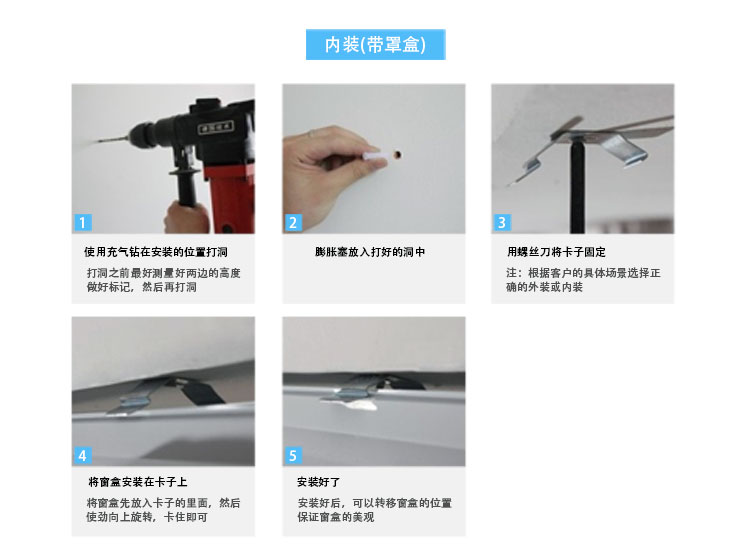 内装(带罩盒)

1
使用充气钻在安装的位置打洞
打洞之前最好测量好两边的高度做好标记，然后再打洞

2
膨胀塞放入打好的洞中

3
用螺丝刀将卡子固定
注：根据客户的具体场景选择正确的外装或内装

4
将窗盒安装在卡子上
将窗盒先放入卡子的里面，然后使劲向上旋转，卡住即可

5
安装好了
安装好后，可以转移窗盒的位置保证窗盒的美观