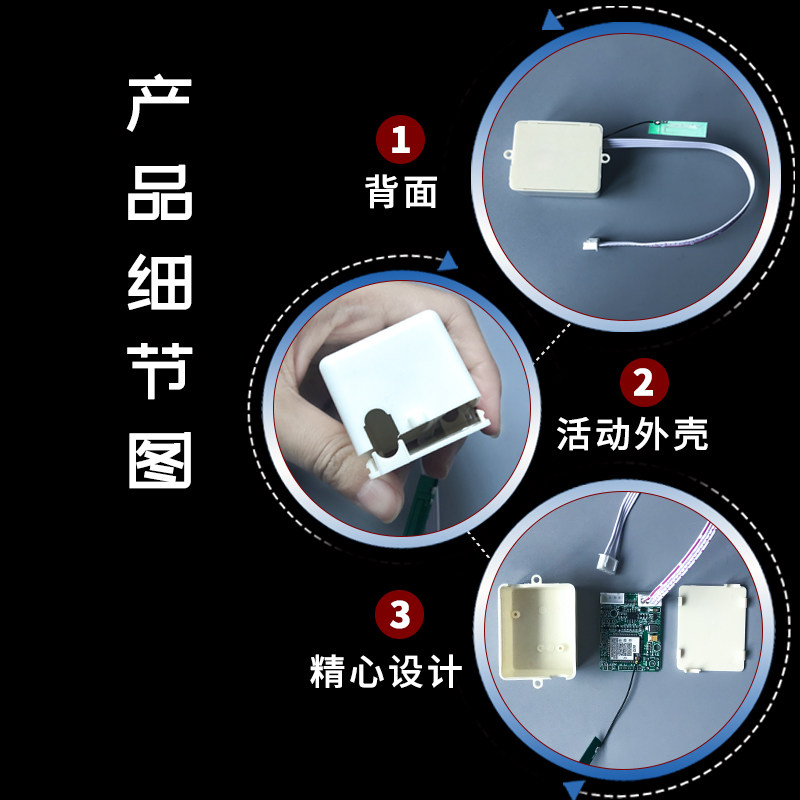 产品细节图

1
背面

2
活动外壳

3
精心设计