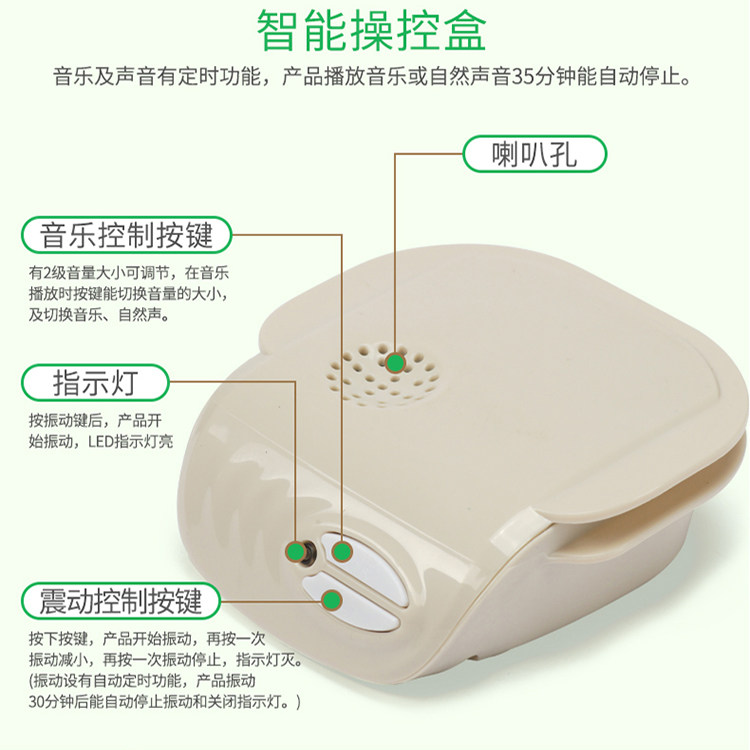 智能操控盒

音乐及声音有定时功能，产品播放音乐或自然声音35分钟能自动停止。

喇叭孔

音乐控制按键

有2级音量大小可调节，在音乐播放时按键能切换音量的大小，及切换音乐、自然声。

指示灯

按振动键后，产品开始振动，LED指示灯亮

震动控制按键

按下按键，产品开始振动，再按一次振动减小，再按一次振动停止，指示灯灭。(振动设有自动定时功能，产品振动30分钟后能自动停止振动和关闭指示灯。)