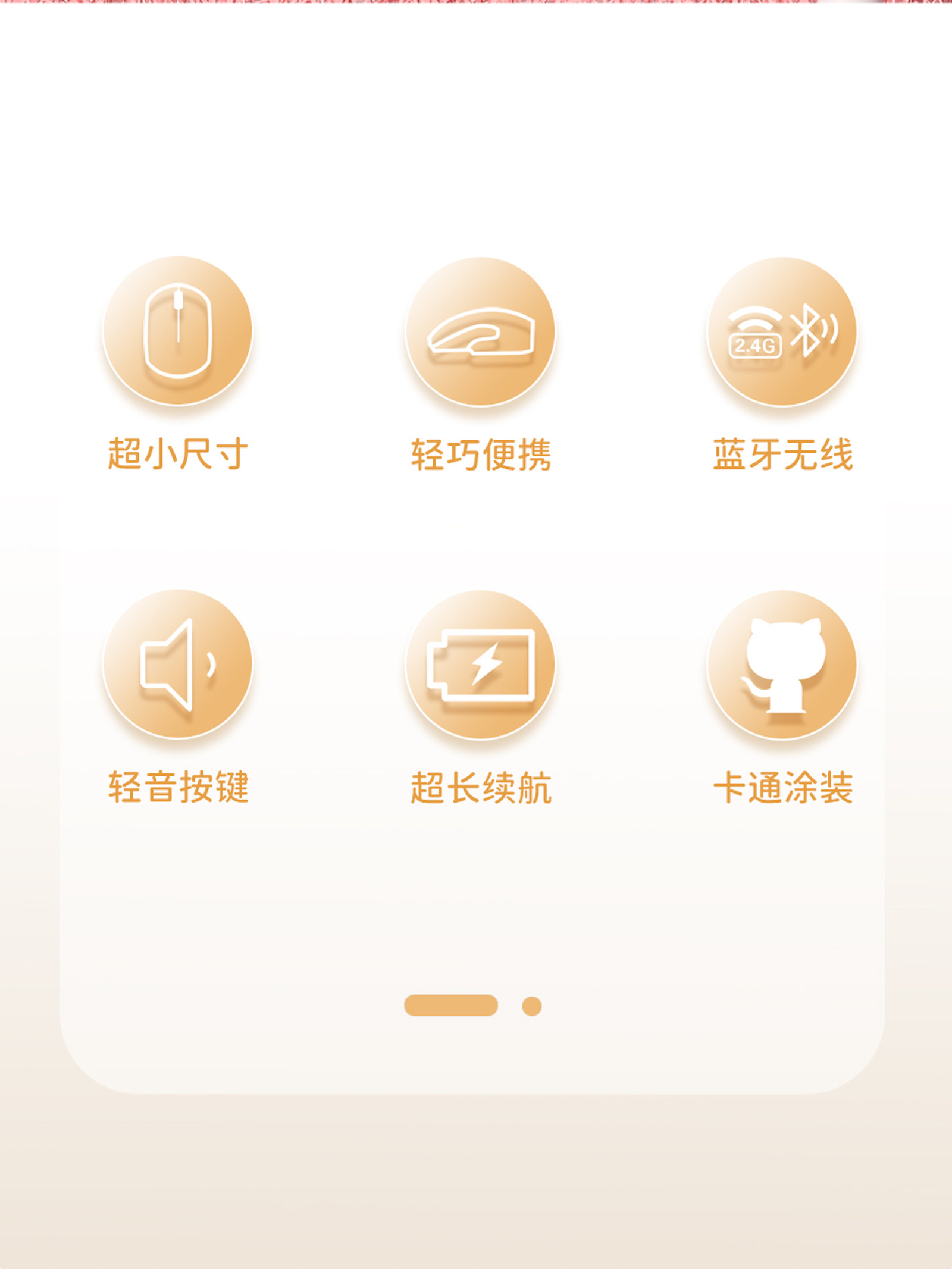 2.4G

超小尺寸

轻巧便携

蓝牙无线

轻音按键

超长续航

卡通涂装