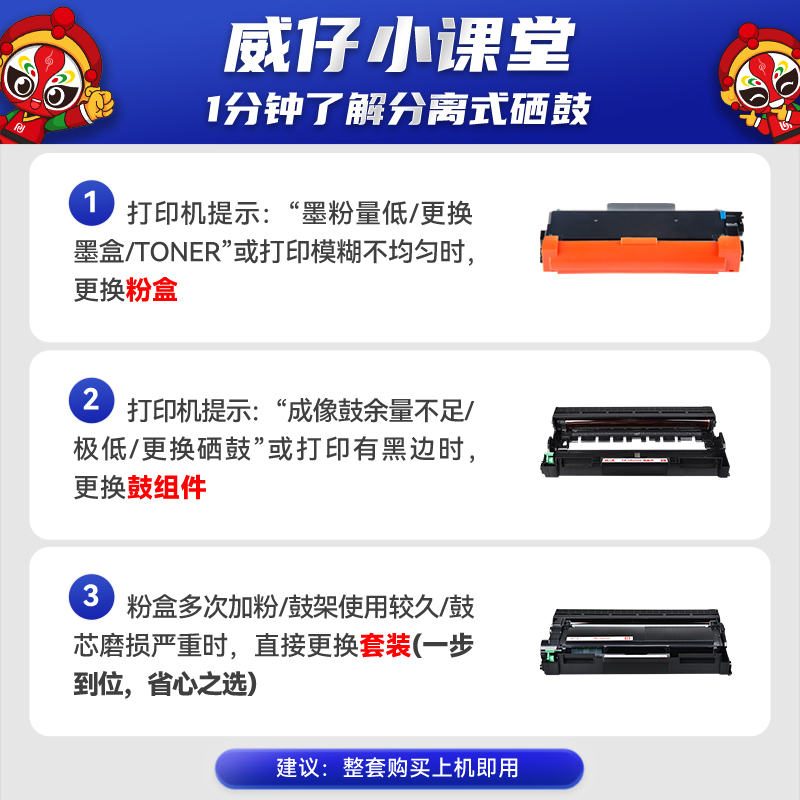 威仔小课堂
1分钟了解分离式硒鼓

1 打印机提示：“墨粉量低/更换墨盒/TONER”或打印模糊不均匀时，更换粉盒

2 打印机提示：“成像鼓余量不足/极低/更换硒鼓”或打印有黑边时，更换鼓组件

3 粉盒多次加粉/鼓架使用较久/鼓芯磨损严重时，直接更换套装(一步到位，省心之选)

建议：整套购买上机即用