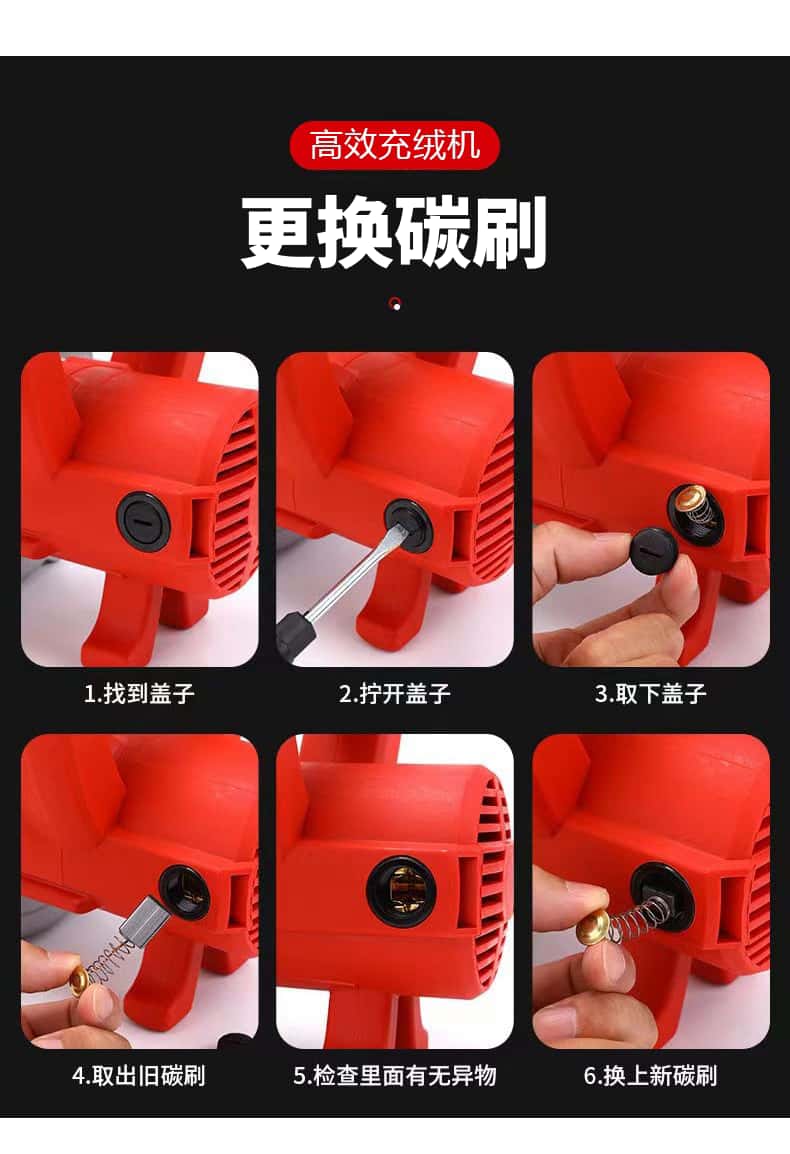 高效充绒机

更换碳刷

1.找到盖子

2.拧开盖子

3.取下盖子

4.取出旧碳刷

5.检查里面有无异物

6.换上新碳刷