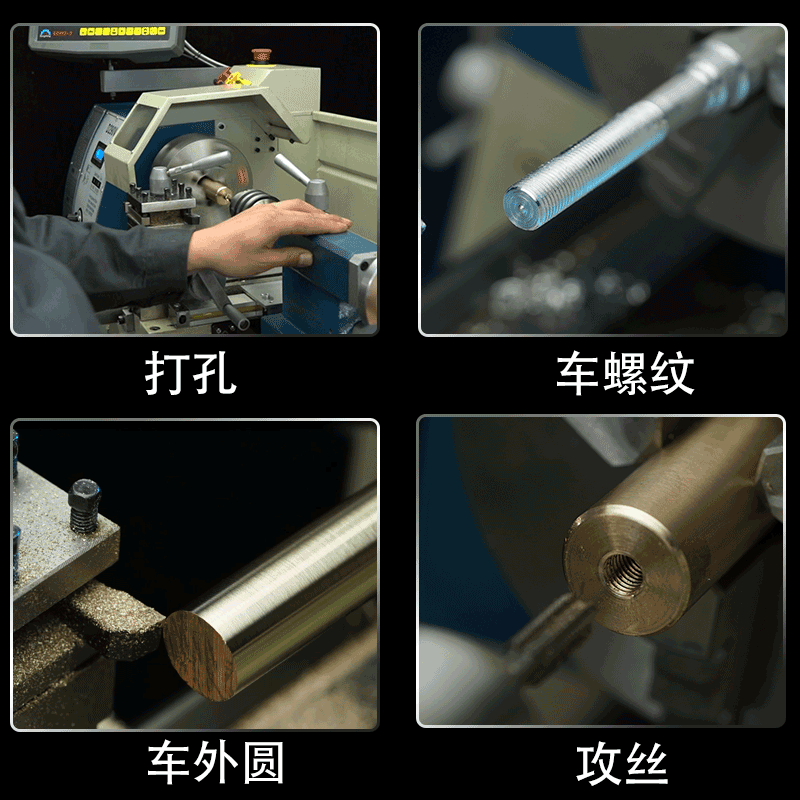 打孔

车螺纹

车外圆

攻丝