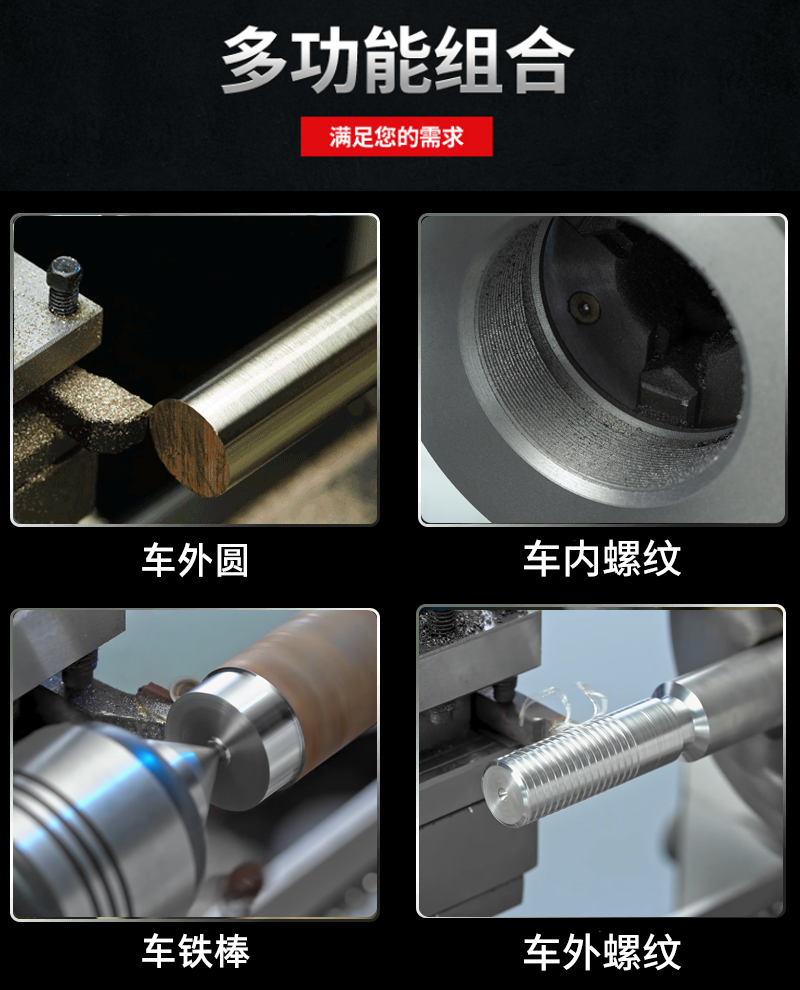 多功能组合

满足您的需求

车外圆

车内螺纹

车铁棒

车外螺纹