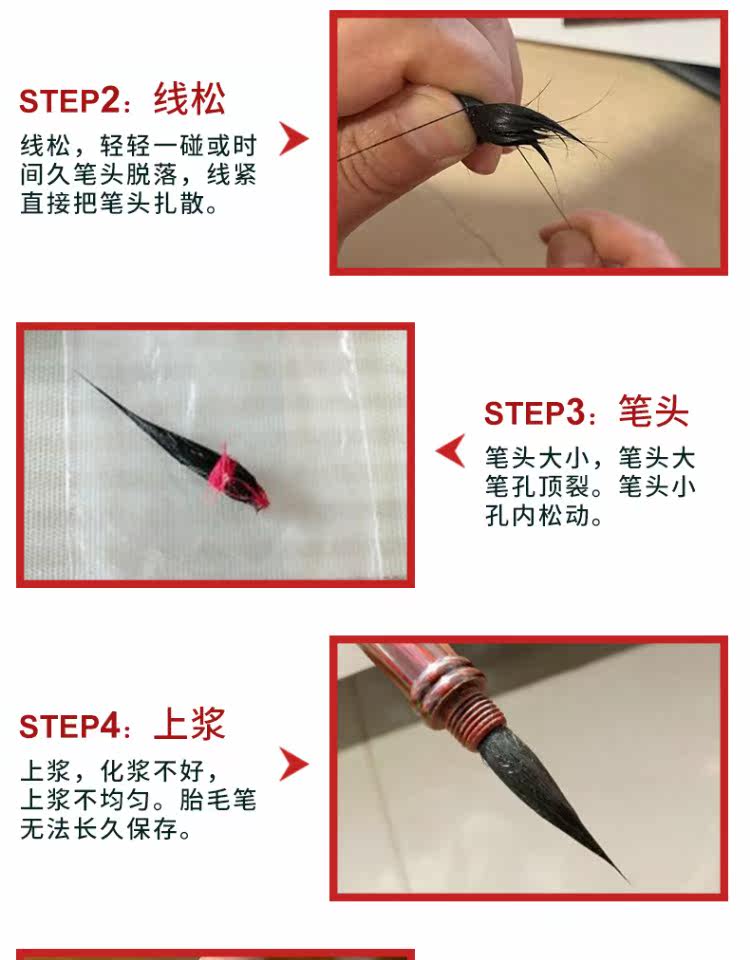 STEP2：线松

线松，轻轻一碰或时间久笔头脱落，线紧直接把笔头扎散。

STEP3：笔头

笔头大小，笔头大笔孔顶裂。笔头小孔内松动。

STEP4：上浆

上浆，化浆不好，上浆不均匀。胎毛笔无法长久保存。