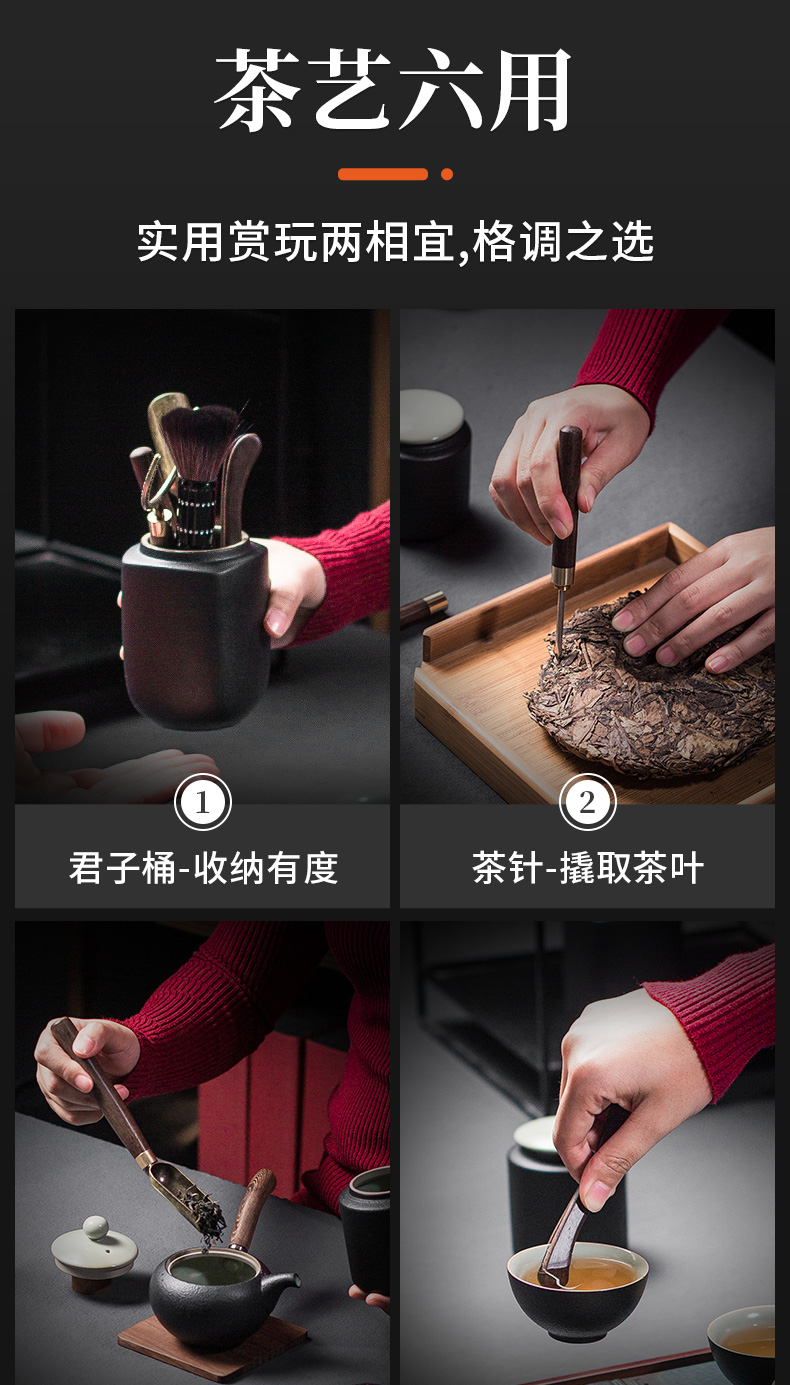 茶艺六用

实用赏玩两相宜,格调之选

1

君子桶-收纳有度

2

茶针-撬取茶叶