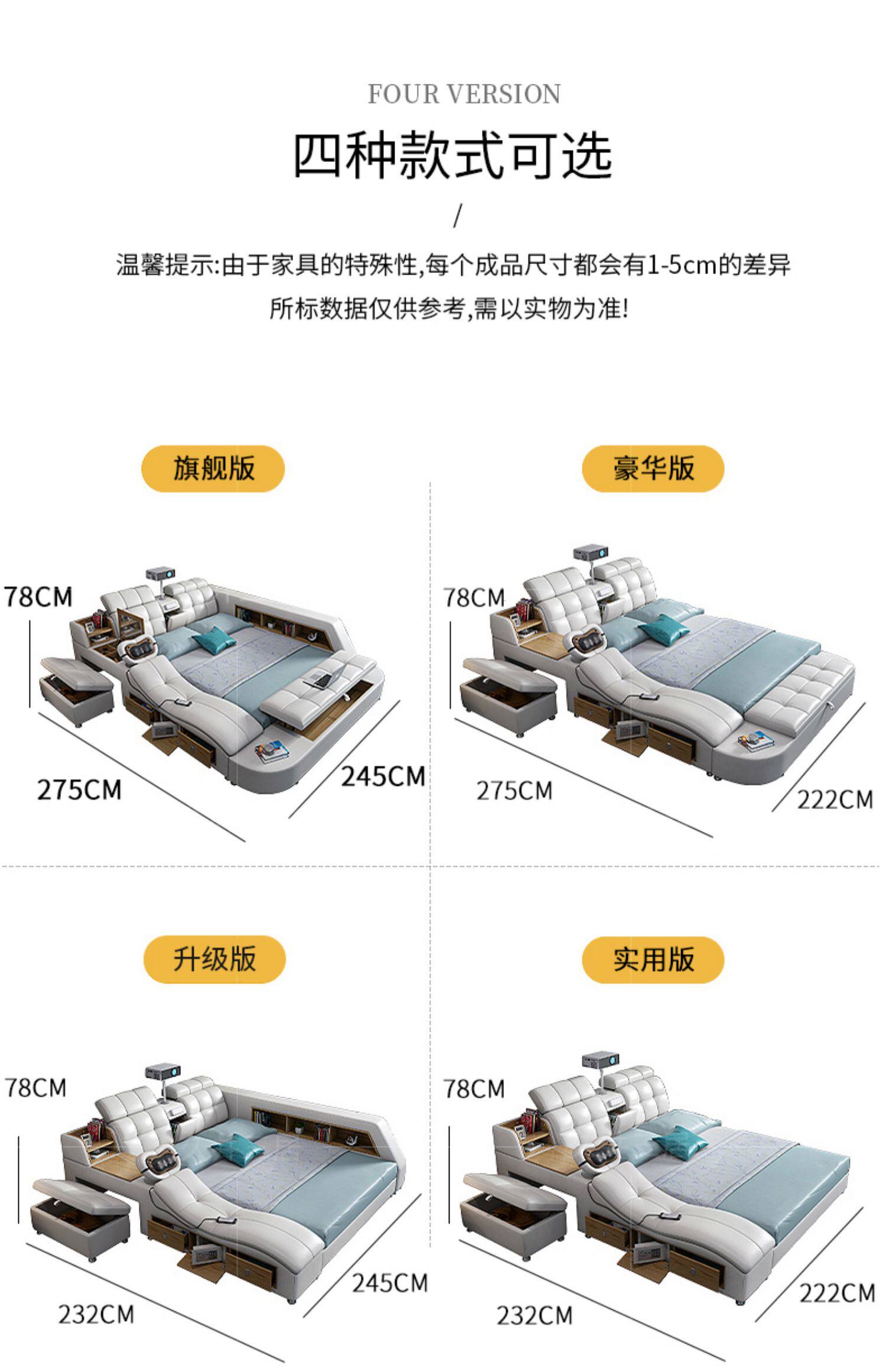 FOUR VERSION

四种款式可选

/

温馨提示:由于家具的特殊性,每个成品尺寸都会有1-5cm的差异 所标数据仅供参考,需以实物为准!

旗舰版

78CM

275CM

245CM

豪华版

78CM

275CM

222CM

升级版

78CM

232CM

245CM

实用版

78CM

232CM

222CM