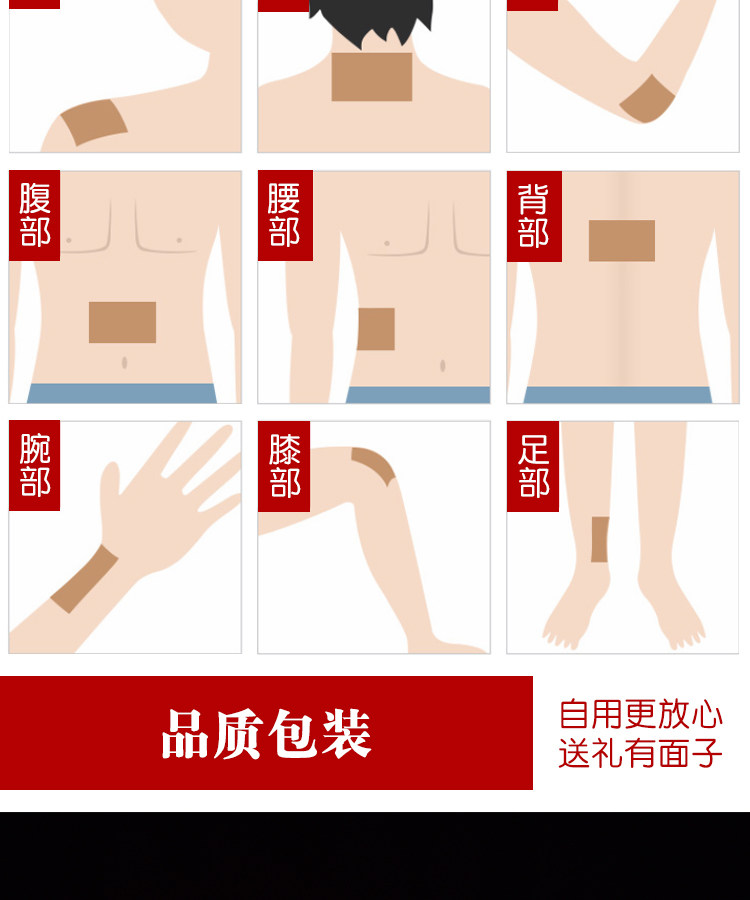 腹部

腰部

背部

腕部

膝部

足部

品质包装

自用更放心
送礼有面子