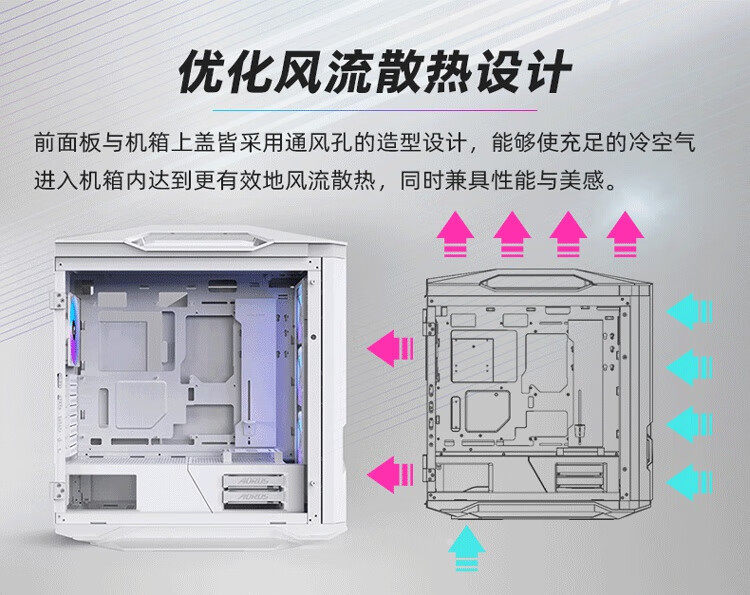 优化风流散热设计

前面板与机箱上盖皆采用通风孔的造型设计，能够使充足的冷空气进入机箱内达到更有效地风流散热，同时兼具性能与美感。

AORUS
AORUS