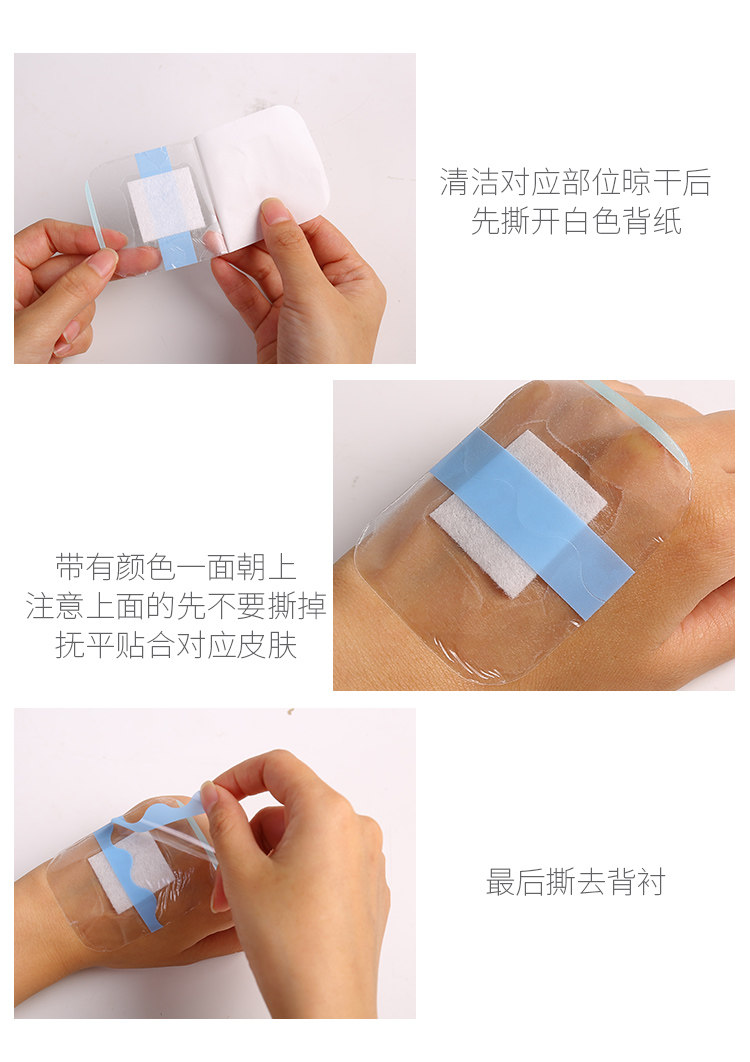 清洁对应部位晾干后
先撕开白色背纸

带有颜色一面朝上
注意上面的先不要撕掉
抚平贴合对应皮肤

最后撕去背衬