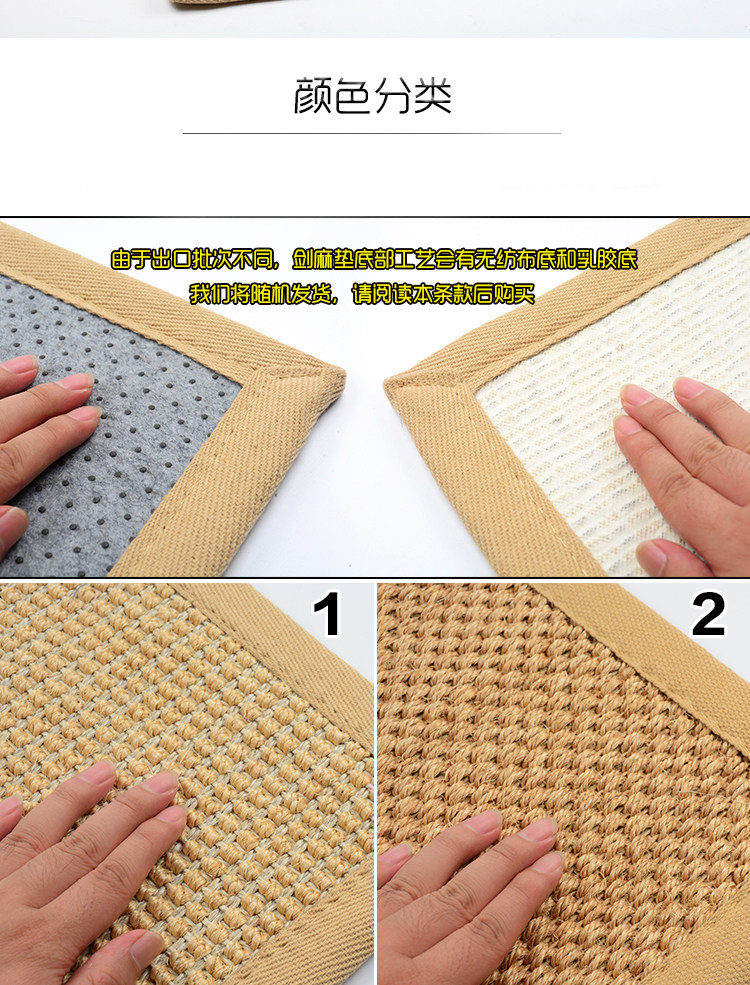 颜色分类

由于出口批次不同，剑麻垫底部工艺会有无纺布底和乳胶底
我们将随机发货，请阅读本条款后购买

1

2