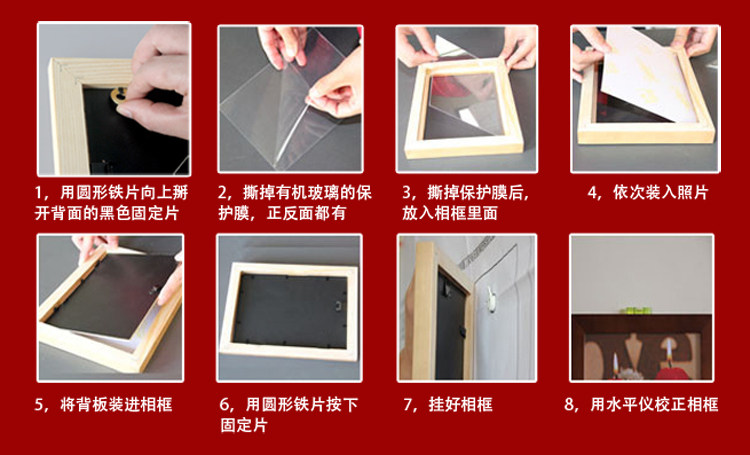 1，用圆形铁片向上掰开背面的黑色固定片

2，撕掉有机玻璃的保护膜，正反面都有

3，撕掉保护膜后，放入相框里面

4，依次装入照片

5，将背板装进相框

6，用圆形铁片按下固定片

7，挂好相框

8，用水平仪校正相框