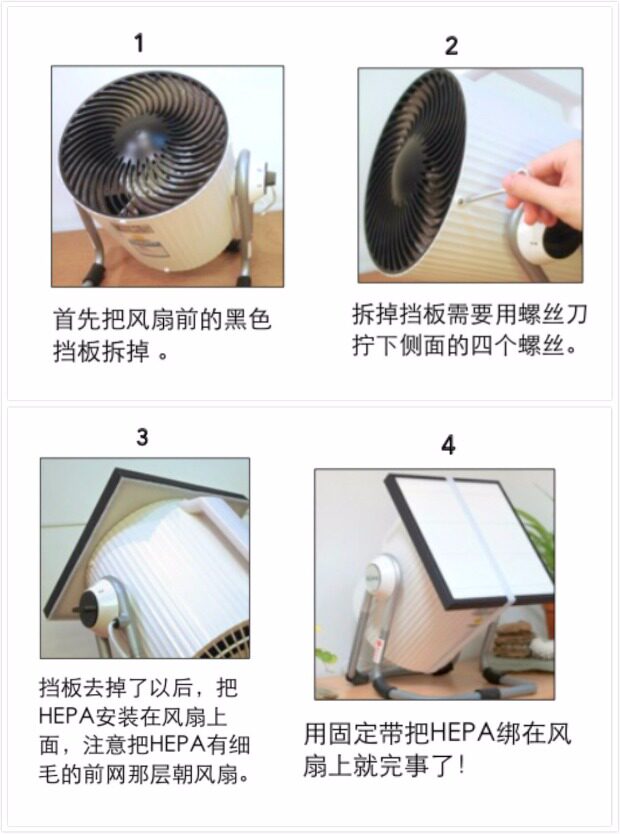 1

首先把风扇前的黑色挡板拆掉 。

2

拆掉挡板需要用螺丝刀拧下侧面的四个螺丝。

3

挡板去掉了以后，把HEPA安装在风扇上面，注意把HEPA有细毛的前网那层朝风扇。

4

用固定带把HEPA绑在风扇上就完事了！