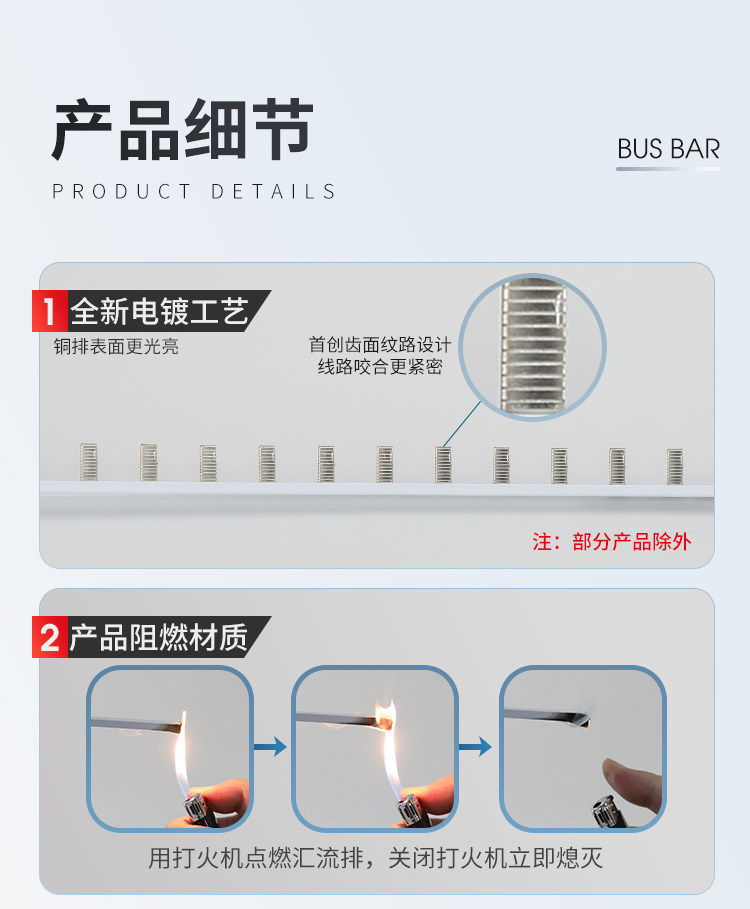 产品细节
PRODUCT DETAILS

BUS BAR

1 全新电镀工艺
铜排表面更光亮

首创齿面纹路设计
线路咬合更紧密

注：部分产品除外

2 产品阻燃材质

用打火机点燃汇流排，关闭打火机立即熄灭