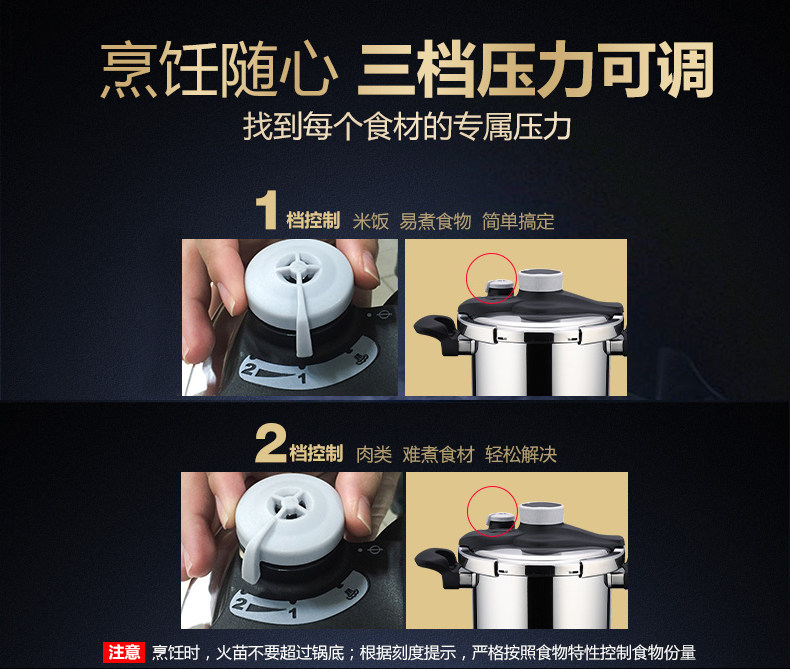 烹饪随心 三档压力可调
找到每个食材的专属压力

1 档控制 米饭 易煮食物 简单搞定

2 1

2 档控制 肉类 难煮食材 轻松解决

2 1

注意 烹饪时，火苗不要超过锅底；根据刻度提示，严格按照食物特性控制食物份量