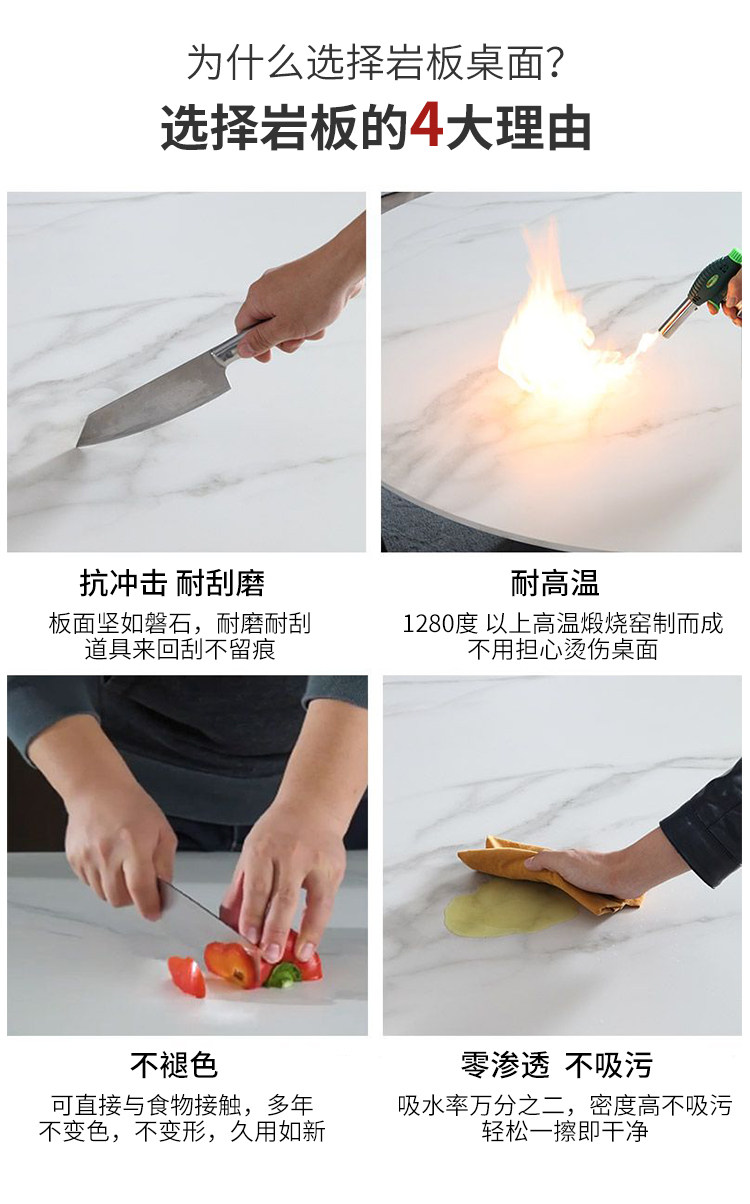 为什么选择岩板桌面?

选择岩板的4大理由

抗冲击 耐刮磨

板面坚如磐石，耐磨耐刮 道具来回刮不留痕

耐高温

1280度 以上高温煅烧窑制而成 不用担心烫伤桌面

不褪色

可直接与食物接触，多年 不变色，不变形，久用如新

零渗透 不吸污

吸水率万分之二，密度高不吸污 轻松一擦即干净