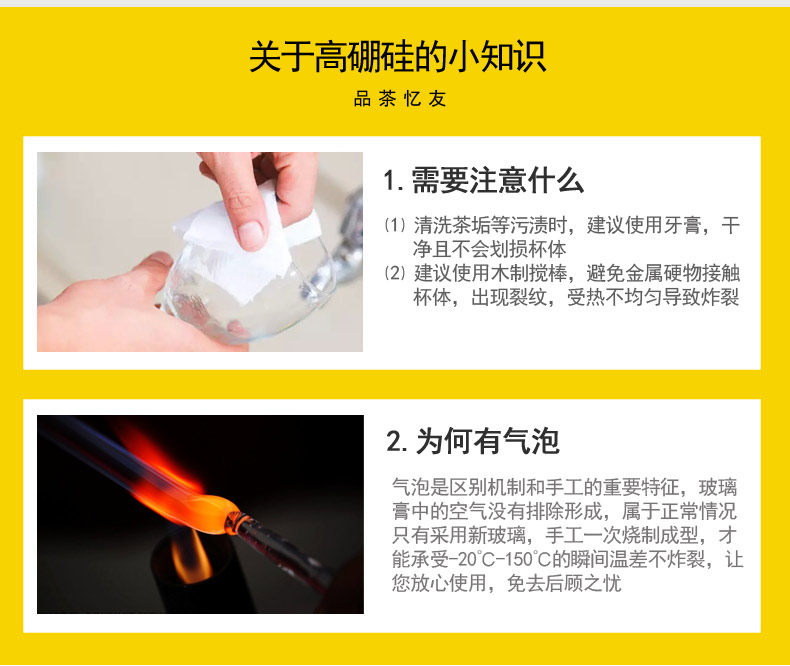 关于高硼硅的小知识

品茶忆友

1. 需要注意什么

(1) 清洗茶垢等污渍时，建议使用牙膏，干净且不会划损杯体
(2) 建议使用木制搅棒，避免金属硬物接触杯体，出现裂纹，受热不均匀导致炸裂

2. 为何有气泡

气泡是区别机制和手工的重要特征，玻璃膏中的空气没有排除形成，属于正常情况只有采用新玻璃，手工一次烧制成型，才能承受-20℃-150℃的瞬间温差不炸裂，让您放心使用，免去后顾之忧