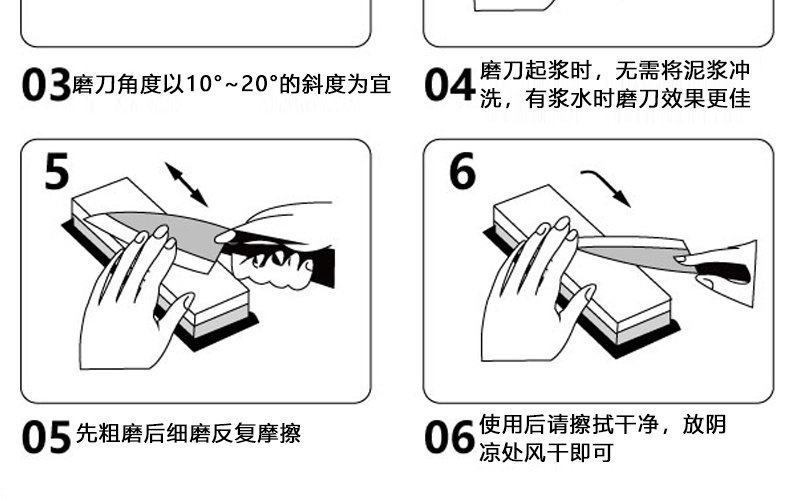 03 磨刀角度以10°~20°的斜度为宜

04 磨刀起浆时，无需将泥浆冲洗，有浆水时磨刀效果更佳

5

6

05 先粗磨后细磨反复摩擦

06 使用后请擦拭干净，放阴凉处风干即可