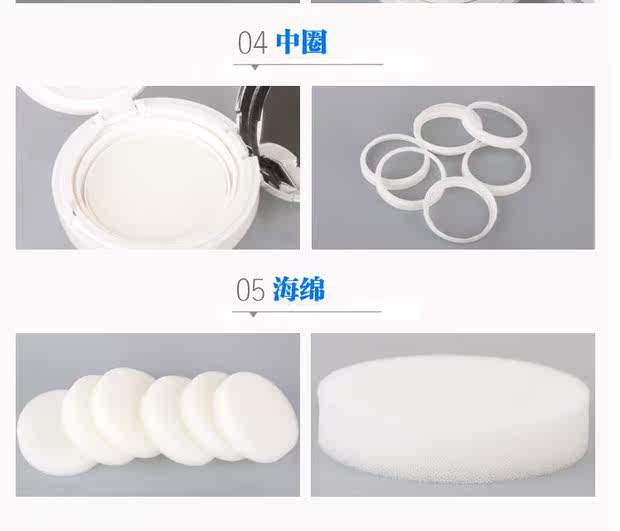 04 中圈

05 海绵