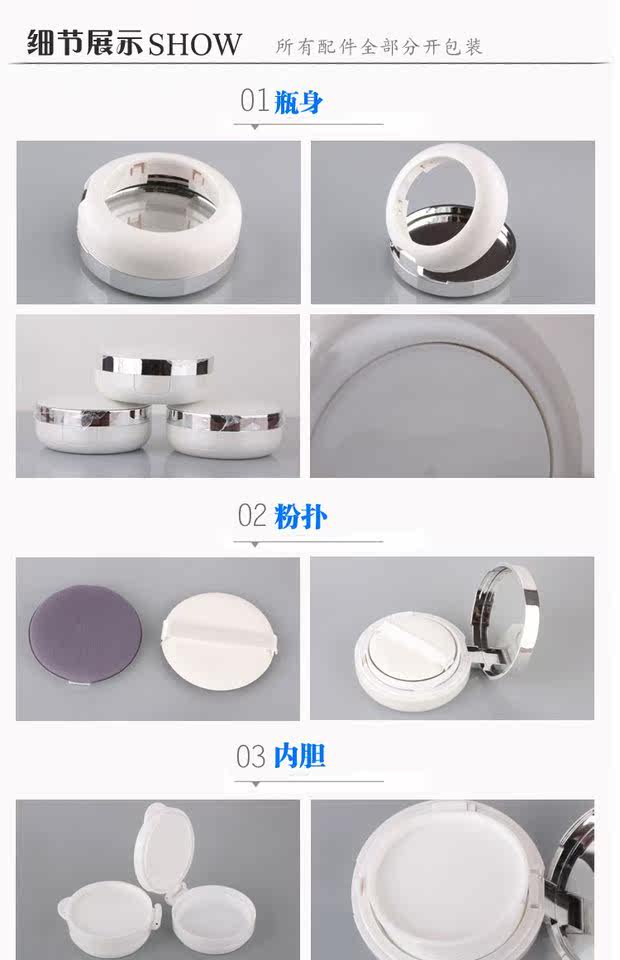 细节展示SHOW 所有配件全部分开包装

01 瓶身

02 粉扑

03 内胆