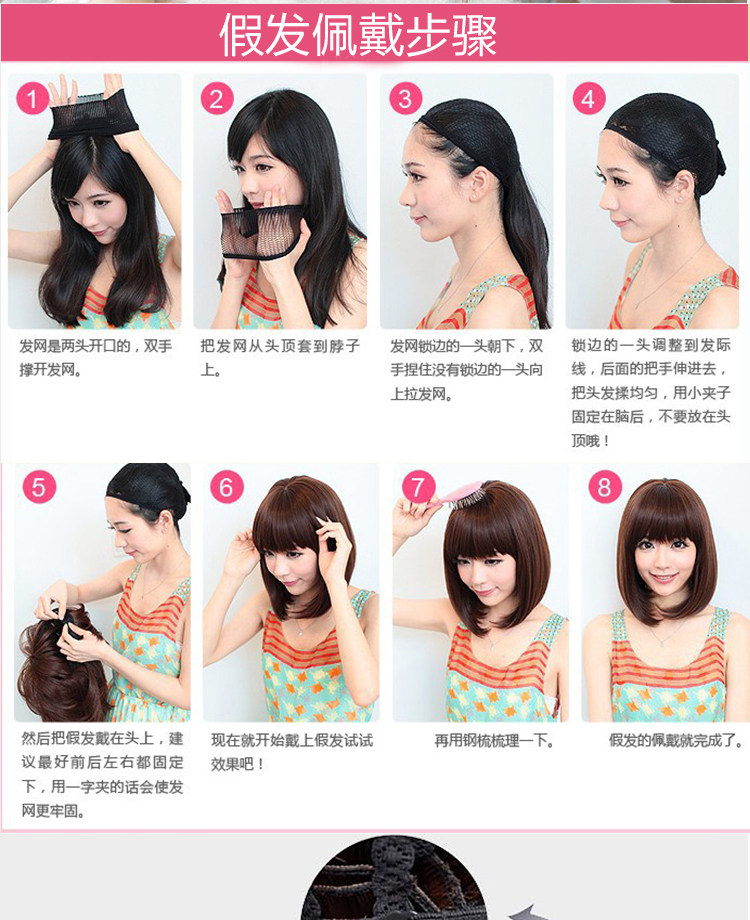 假发佩戴步骤

1
发网是两头开口的，双手撑开发网。

2
把发网从头顶套到脖子上。

3
发网锁边的一头朝下，双手捏住没有锁边的一头向上拉发网。

4
锁边的一头调整到发际线，后面的把手伸进去，把头发揉均匀，用小夹子固定在脑后，不要放在头顶哦！

5
然后把假发戴在头上，建议最好前后左右都固定下，用一字夹的话会使发网更牢固。

6
现在就开始戴上假发试试效果吧！

7
再用钢梳梳理一下。

8
假发的佩戴就完成了。