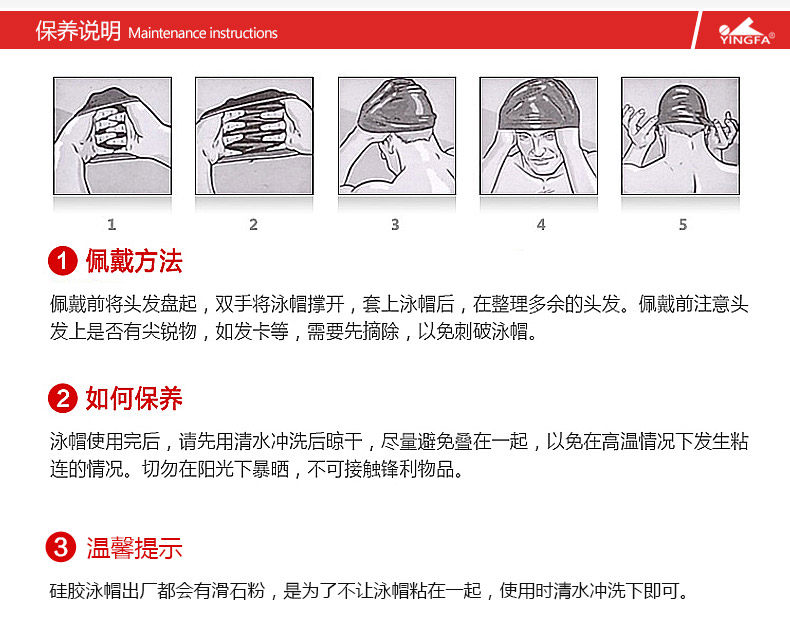 保养说明 Maintenance instructions

YINGFA®

1

2

3

4

5

1 佩戴方法

佩戴前将头发盘起，双手将泳帽撑开，套上泳帽后，在整理多余的头发。佩戴前注意头发上是否有尖锐物，如发卡等，需要先摘除，以免刺破泳帽。

2 如何保养

泳帽使用完后，请先用清水冲洗后晾干，尽量避免叠在一起，以免在高温情况下发生粘连的情况。切勿在阳光下暴晒，不可接触锋利物品。

3 温馨提示

硅胶泳帽出厂都会有滑石粉，是为了不让泳帽粘在一起，使用时清水冲洗下即可。