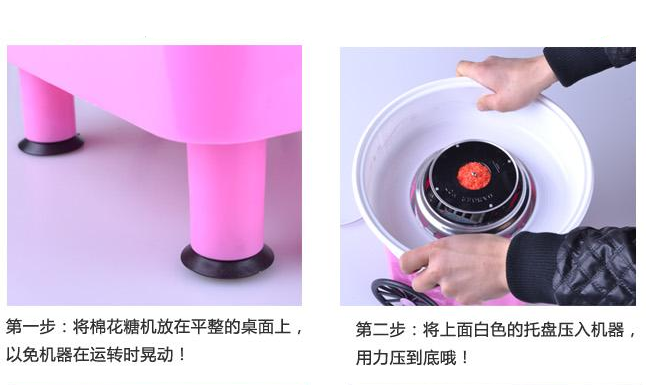 第一步：将棉花糖机放在平整的桌面上，以免机器在运转时晃动！

第二步：将上面白色的托盘压入机器，用力压到底哦！