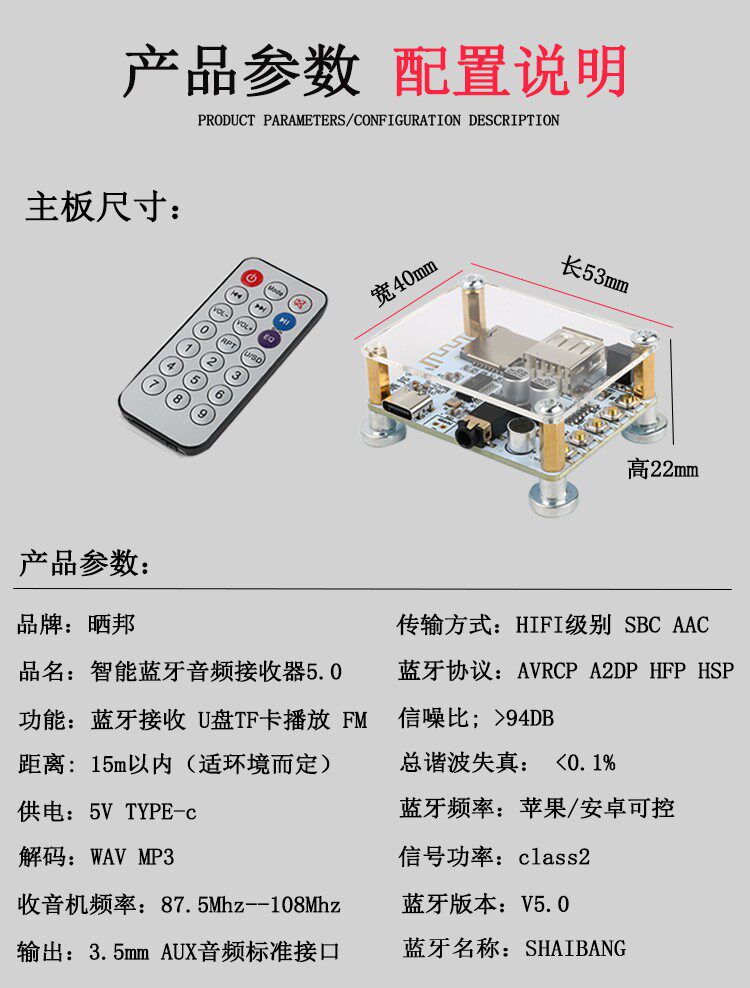 产品参数 配置说明

PRODUCT PARAMETERS/CONFIGURATION DESCRIPTION

主板尺寸：

Mode
VOL-
VOL+
RPT
EQ
U/SD
0
1
2
3
4
5
6
7
8
9

宽40mm
长53mm
高22mm

产品参数：

品牌：晒邦

品名：智能蓝牙音频接收器5.0

功能：蓝牙接收 U盘TF卡播放 FM

距离：15m以内（适环境而定）

供电：5V TYPE-c

解码：WAV MP3

收音机频率：87.5Mhz--108Mhz

输出：3.5mm AUX音频标准接口

传输方式：HIFI级别 SBC AAC

蓝牙协议：AVRCP A2DP HFP HSP

信噪比；>94DB

总谐波失真： <0.1%

蓝牙频率：苹果/安卓可控

信号功率：class2

蓝牙版本：V5.0

蓝牙名称：SHAIBANG