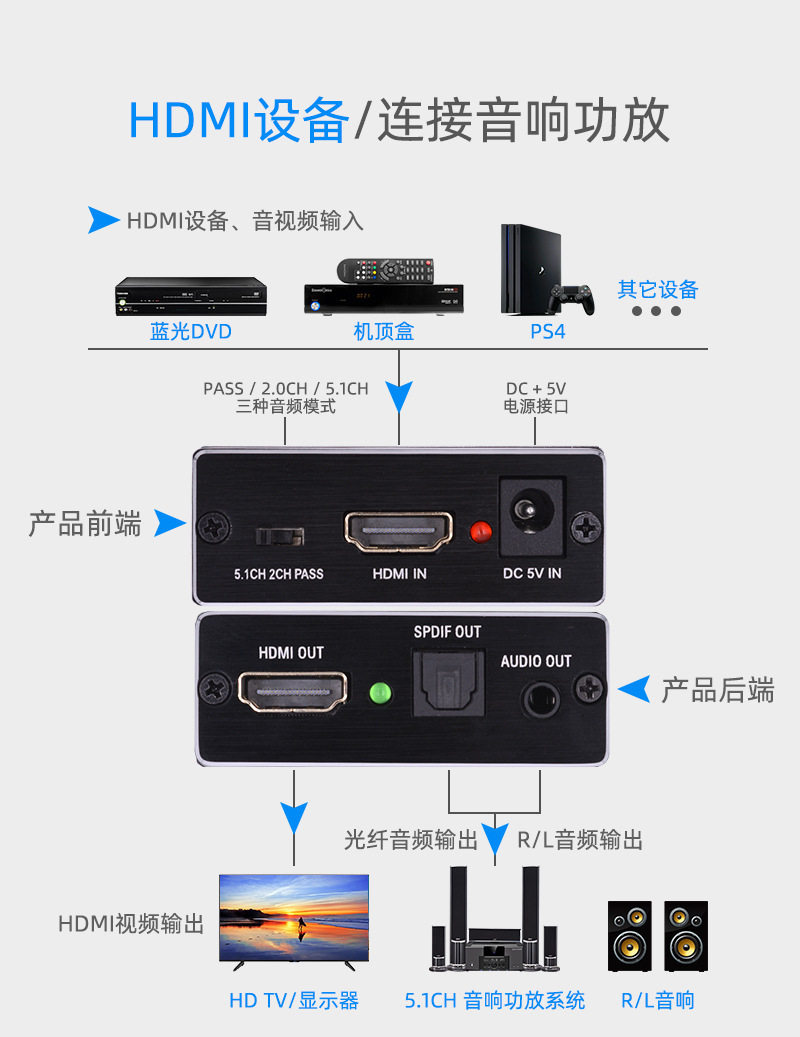 HDMI设备/连接音响功放

HDMI设备、音视频输入

蓝光DVD

机顶盒

PS4

其它设备

PASS / 2.0CH / 5.1CH
三种音频模式

DC + 5V
电源接口

产品前端

5.1CH 2CH PASS

HDMI IN

DC 5V IN

HDMI OUT

SPDIF OUT

AUDIO OUT

产品后端

光纤音频输出

R/L音频输出

HDMI视频输出

HD TV/显示器

5.1CH 音响功放系统

R/L音响