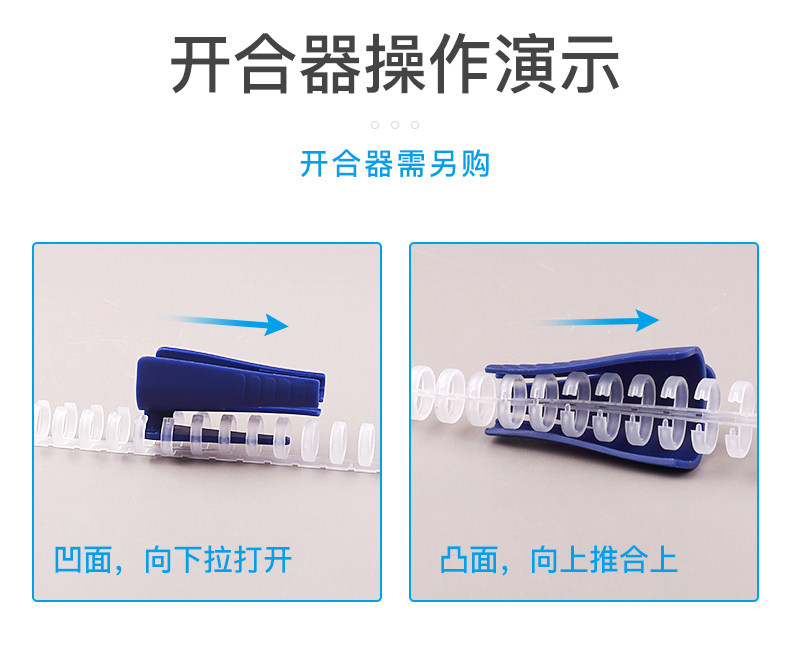 开合器操作演示

开合器需另购

凹面，向下拉打开

凸面，向上推合上