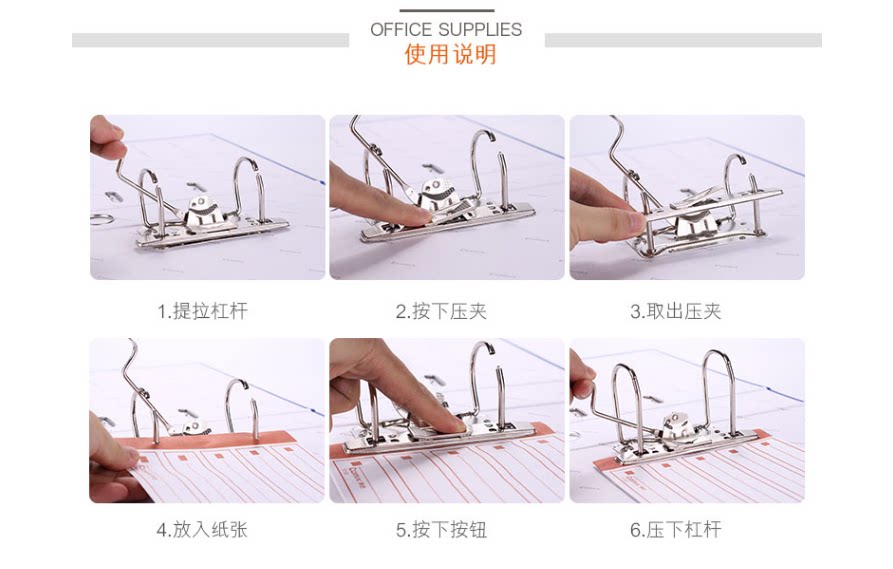 OFFICE SUPPLIES
使用说明

1.提拉杠杆

2.按下压夹

3.取出压夹

4.放入纸张

5.按下按钮

6.压下杠杆