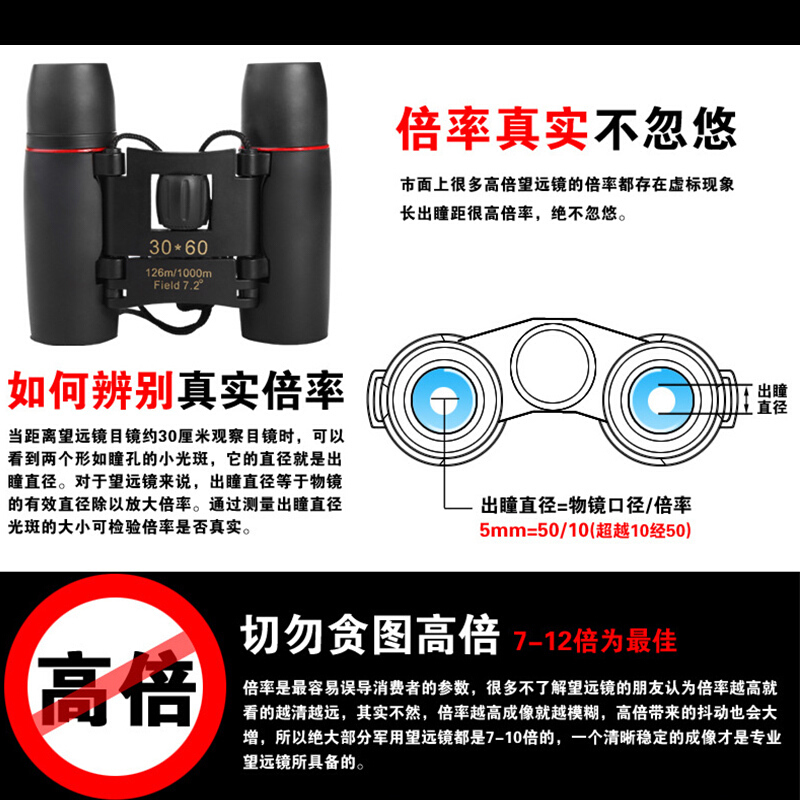 30*60
126m/1000m
Field 7.2°

倍率真实不忽悠

市面上很多高倍望远镜的倍率都存在虚标现象长出瞳距很高倍率，绝不忽悠。

如何辨别真实倍率

当距离望远镜目镜约30厘米观察目镜时，可以看到两个形如瞳孔的小光斑，它的直径就是出瞳直径。对于望远镜来说，出瞳直径等于物镜的有效直径除以放大倍率。通过测量出瞳直径光斑的大小可检验倍率是否真实。

出瞳直径

出瞳直径=物镜口径/倍率
5mm=50/10(超越10经50)

高倍

切勿贪图高倍 7-12倍为最佳

倍率是最容易误导消费者的参数，很多不了解望远镜的朋友认为倍率越高就看的越清越远，其实不然，倍率越高成像就越模糊，高倍带来的抖动也会大增，所以绝大部分军用望远镜都是7-10倍的，一个清晰稳定的成像才是专业望远镜所具备的。