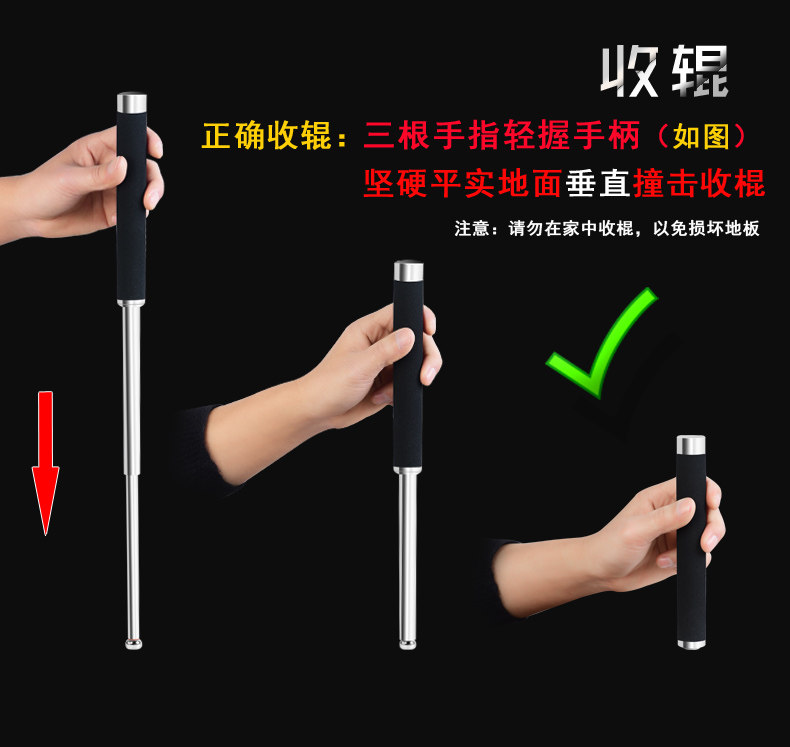 收辊

正确收辊：三根手指轻握手柄（如图）

坚硬平实地面垂直撞击收棍

注意：请勿在家中收棍，以免损坏地板