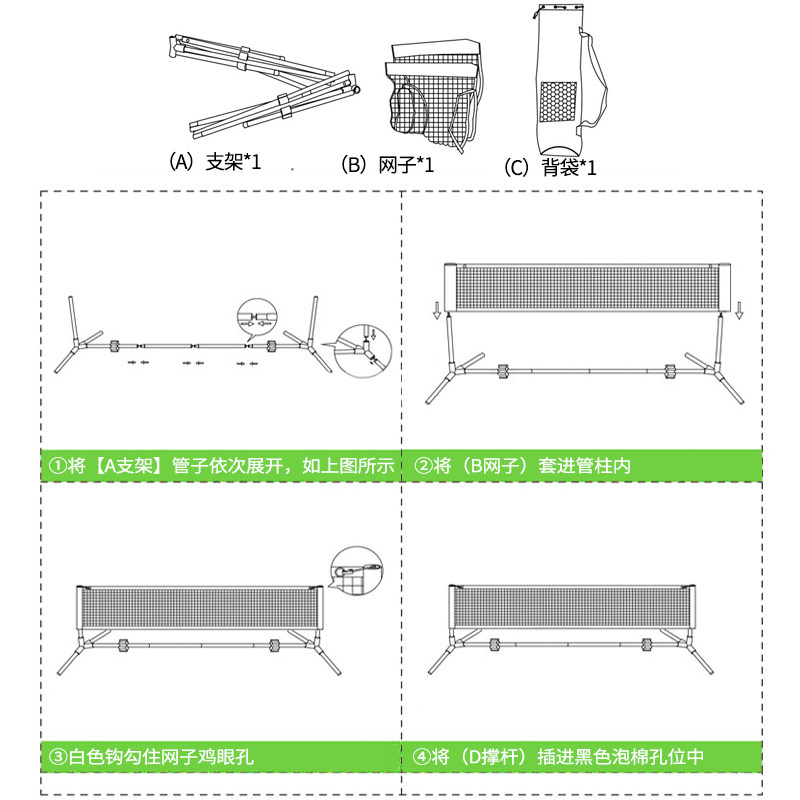 (A) 支架*1

(B) 网子*1

(C) 背袋*1

①将【A支架】管子依次展开，如上图所示

②将（B网子）套进管柱内

③白色钩勾住网子鸡眼孔

④将（D撑杆）插进黑色泡棉孔位中