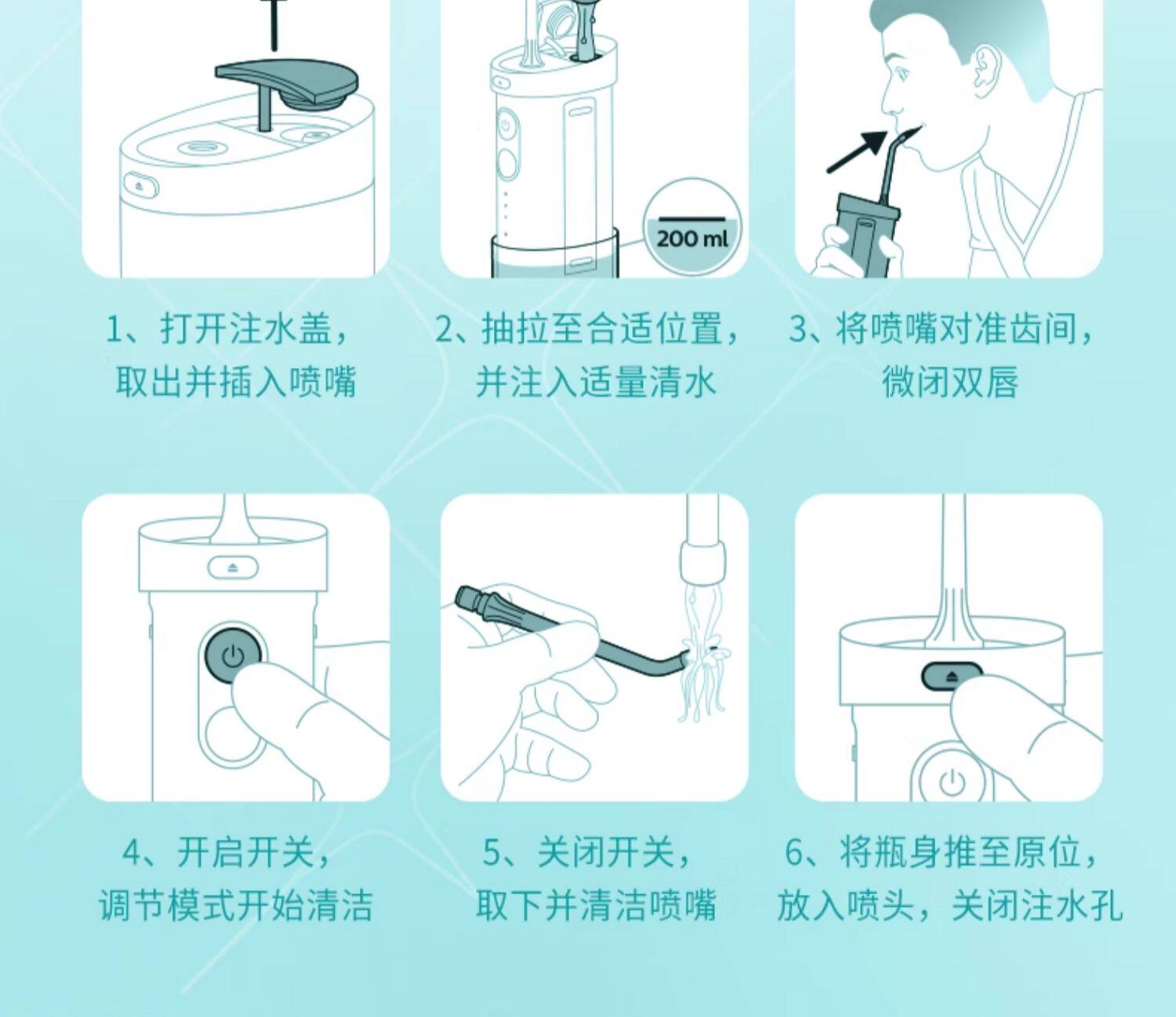 200 ml

1、打开注水盖，取出并插入喷嘴

2、抽拉至合适位置，并注入适量清水

3、将喷嘴对准齿间，微闭双唇

4、开启开关，调节模式开始清洁

5、关闭开关，取下并清洁喷嘴

6、将瓶身推至原位，放入喷头，关闭注水孔